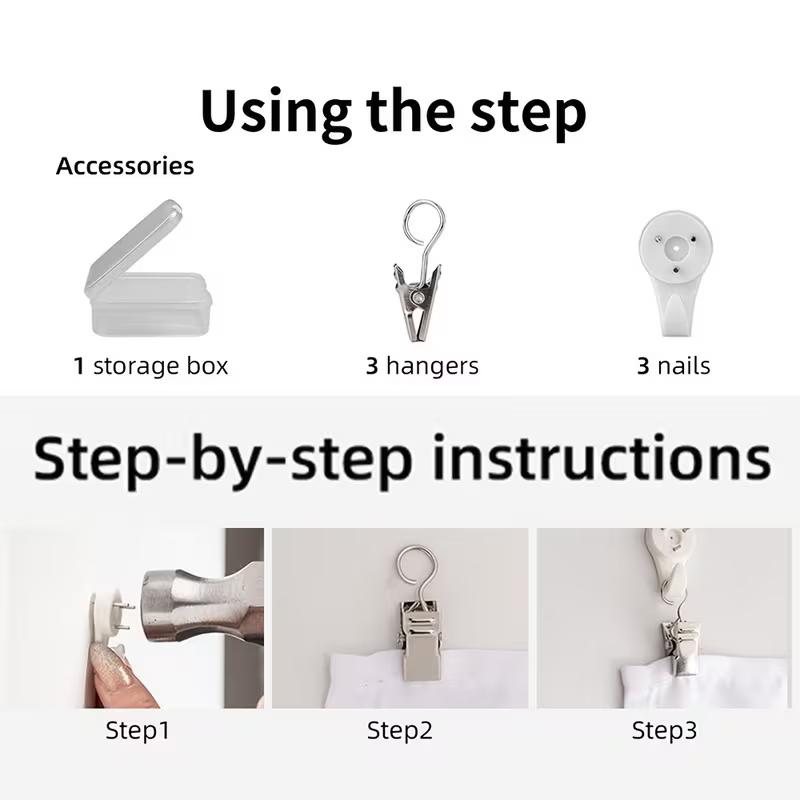 Using the step

Accessories

1 storage box

3 hangers

3 nails

Step-by-step instructions

Step1

Step2

Step3