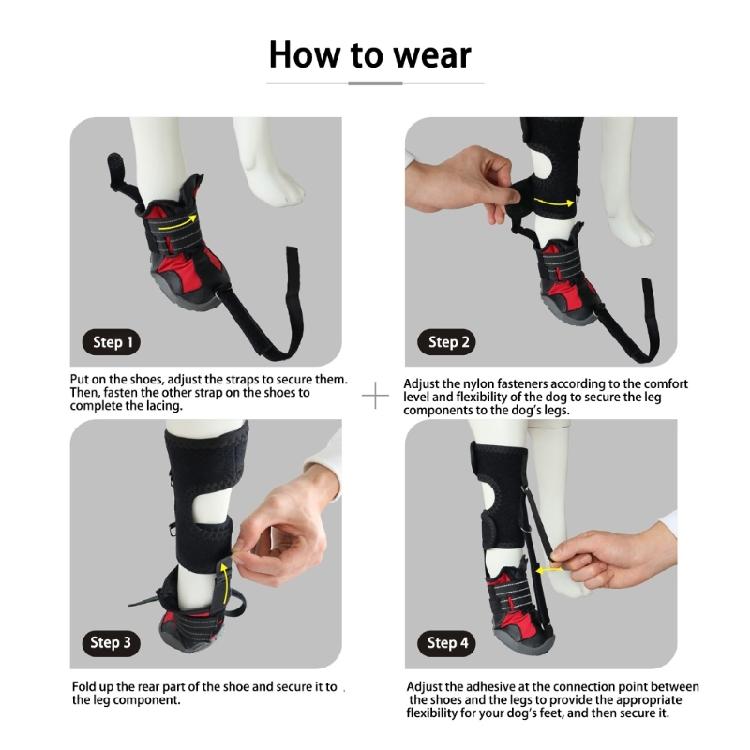 How to wear

Step 1

Put on the shoes, adjust the straps to secure them. Then, fasten the other strap on the shoes to complete the lacing.

Step 2

Adjust the nylon fasteners according to the comfort level and flexibility of the dog to secure the leg components to the dog's legs.

Step 3

Fold up the rear part of the shoe and secure it to the leg component.

Step 4

Adjust the adhesive at the connection point between the shoes and the legs to provide the appropriate flexibility for your dog's feet, and then secure it.