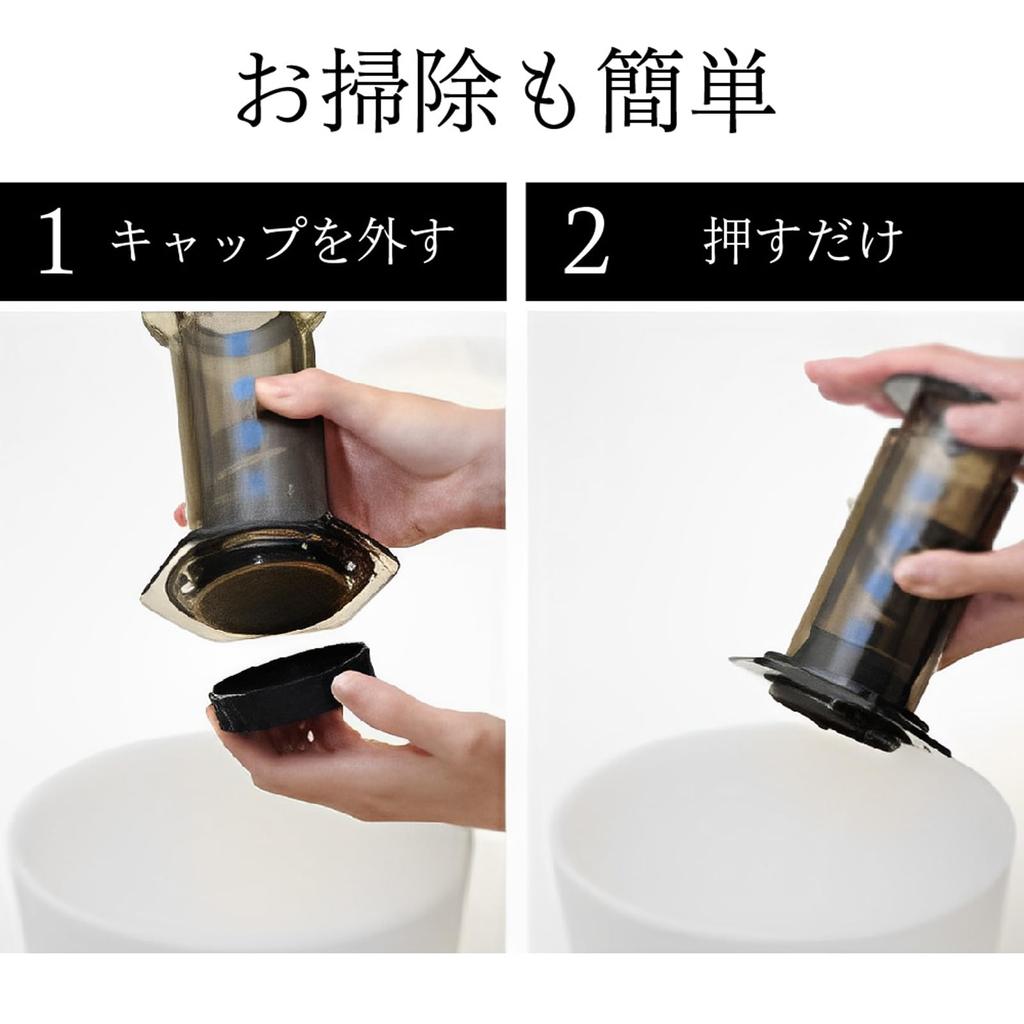 お掃除も簡単

1 キャップを外す

2 押すだけ