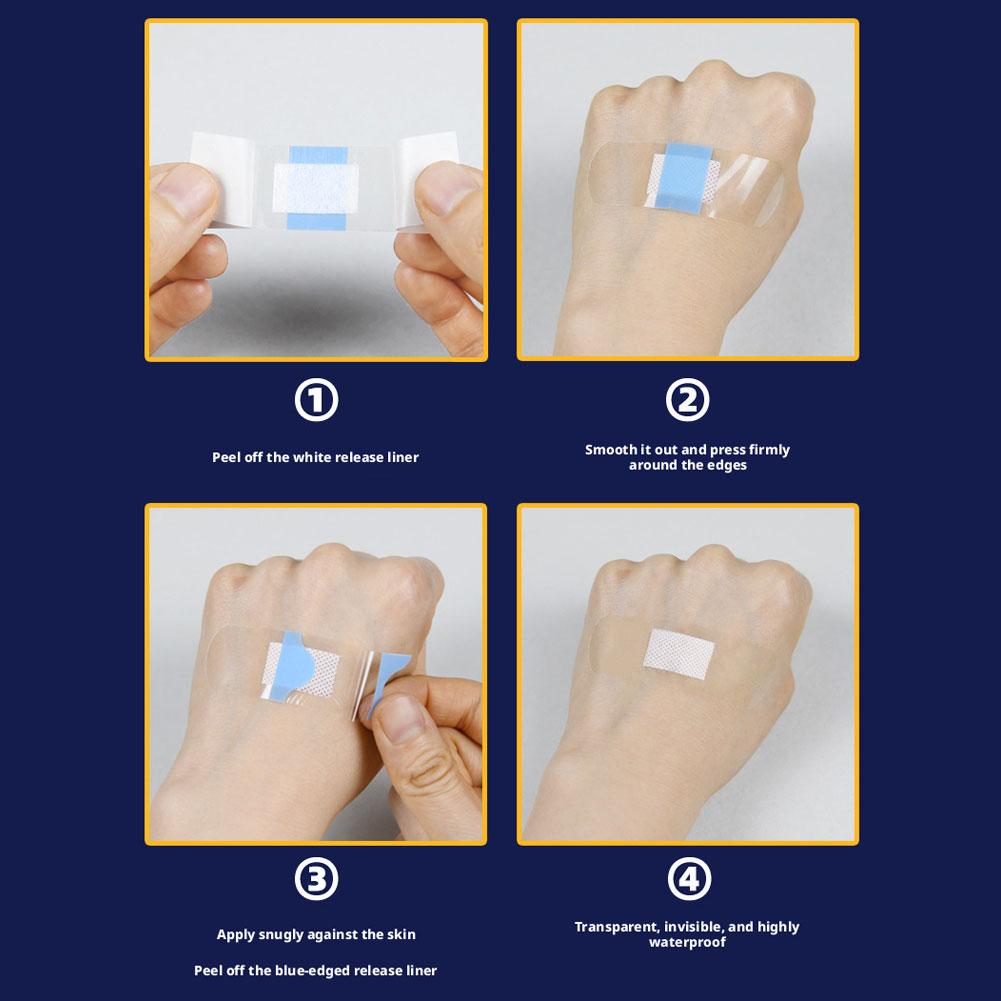 ①

Peel off the white release liner

②

Smooth it out and press firmly around the edges

③

Apply snugly against the skin

Peel off the blue-edged release liner

④

Transparent, invisible, and highly waterproof