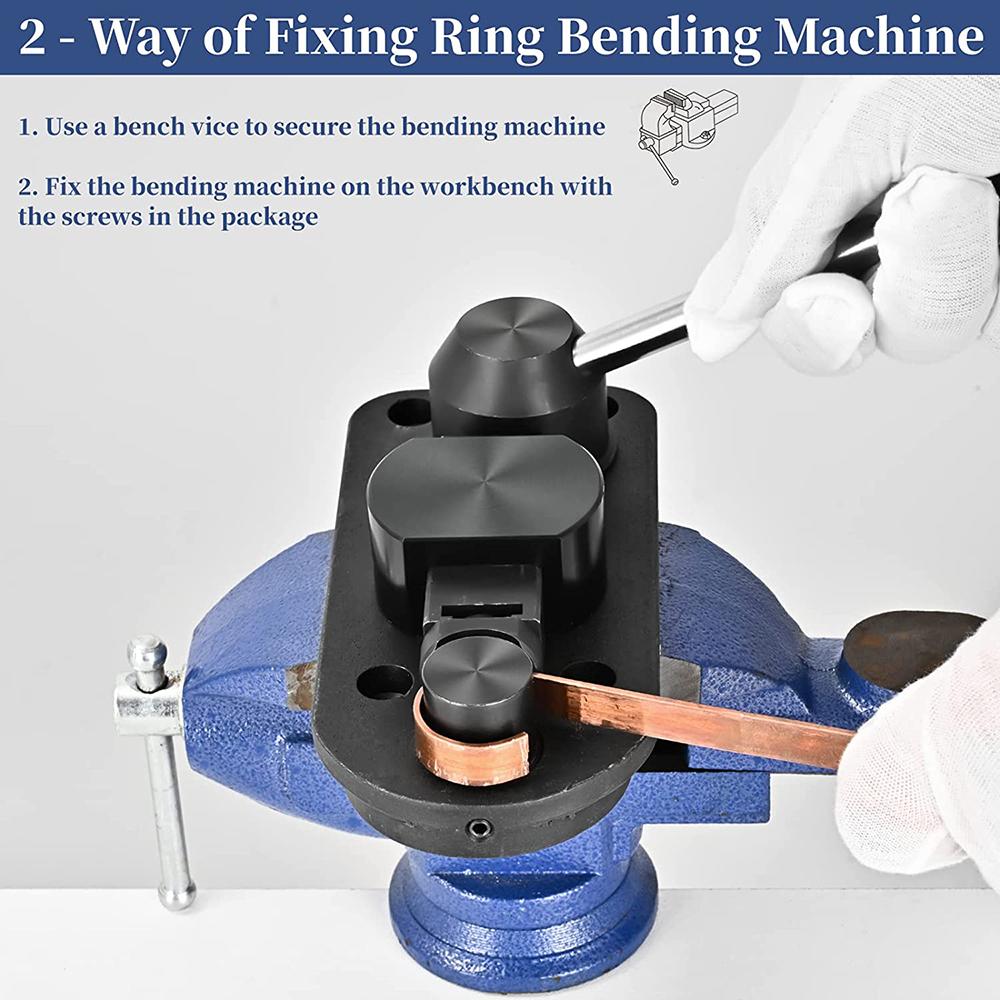 2 - Way of Fixing Ring Bending Machine

1. Use a bench vice to secure the bending machine

2. Fix the bending machine on the workbench with the screws in the package