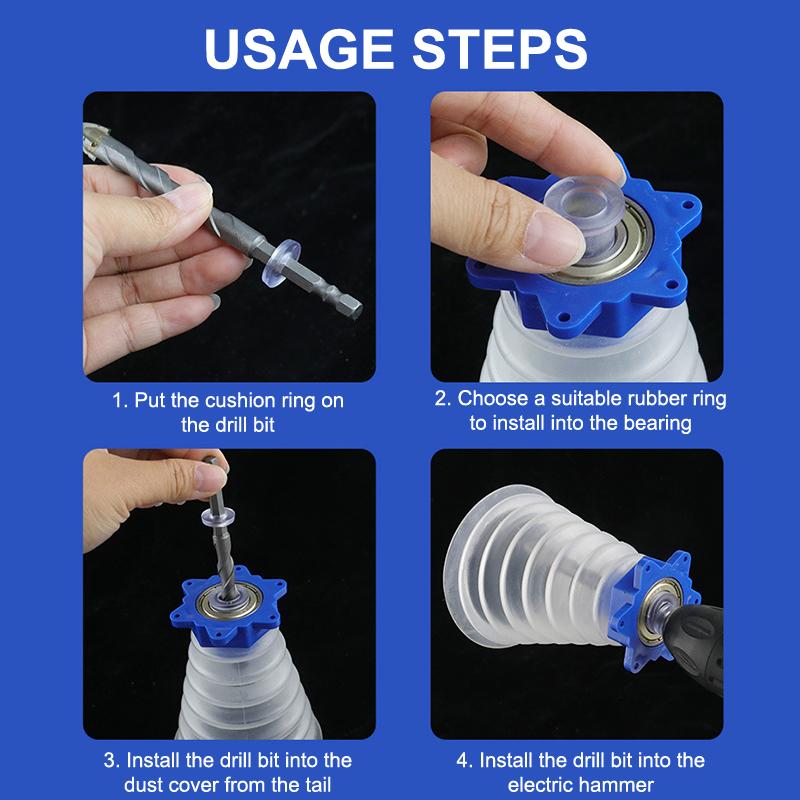 USAGE STEPS

1. Put the cushion ring on the drill bit

2. Choose a suitable rubber ring to install into the bearing

3. Install the drill bit into the dust cover from the tail

4. Install the drill bit into the electric hammer