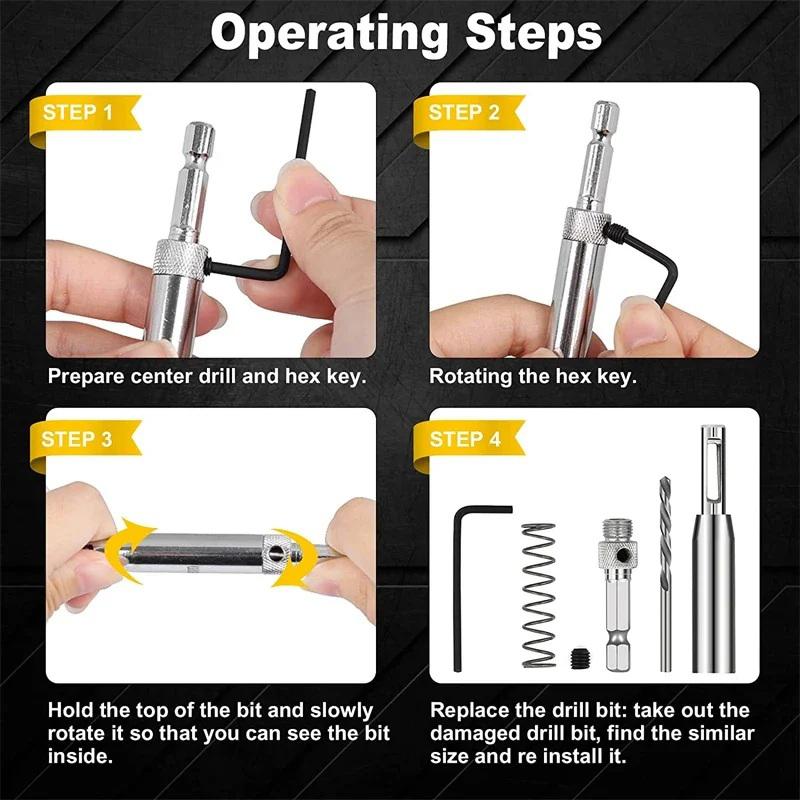 Operating Steps

STEP 1

Prepare center drill and hex key.

STEP 2

Rotating the hex key.

STEP 3

Hold the top of the bit and slowly rotate it so that you can see the bit inside.

STEP 4

Replace the drill bit: take out the damaged drill bit, find the similar size and re install it.