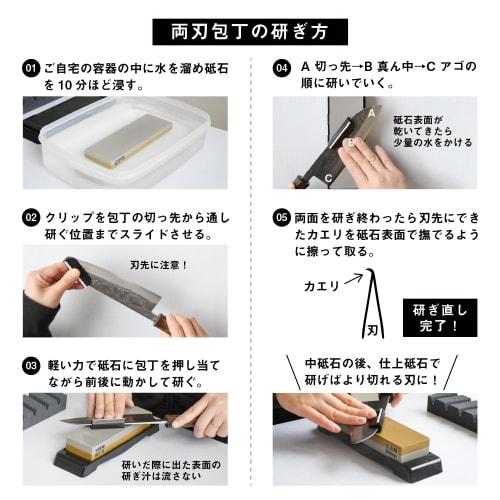 両刃包丁の研ぎ方

01 ご自宅の容器の中に水を溜め砥石を10分ほど浸す。

02 クリップを包丁の切っ先から通し研ぐ位置までスライドさせる。

刃先に注意！

03 軽い力で砥石に包丁を押し当てながら前後に動かして研ぐ。

研いだ際に出た表面の研ぎ汁は流さない

04 A 切っ先→B 真ん中→C アゴの順に研いでいく。

A
B
C

砥石表面が乾いてきたら少量の水をかける

05 両面を研ぎ終わったら刃先にできたカエリを砥石表面で撫でるように擦って取る。

カエリ

刃

研ぎ直し完了！

中砥石の後、仕上砥石で研げばより切れる刃に！