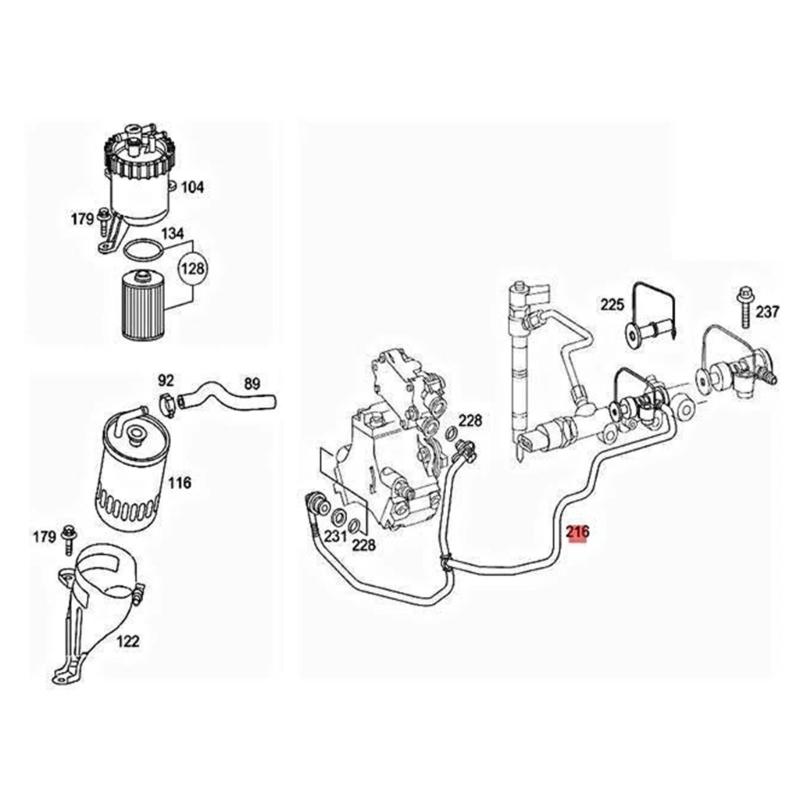 104
179
134
128
92
89
116
179
122
225
237
228
231
228
216