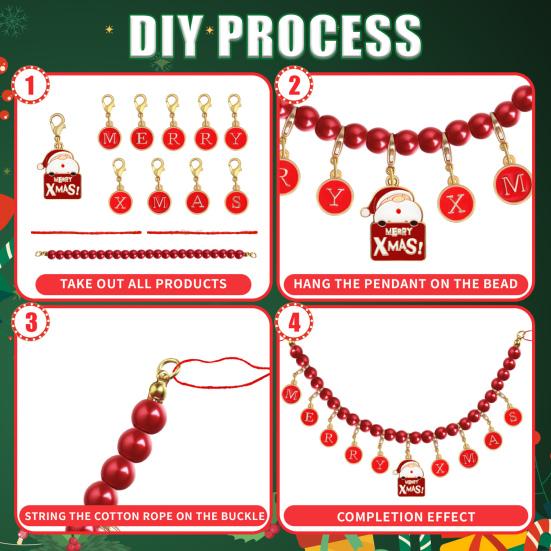 DIY PROCESS

1

MERRY XMAS!

M E R R Y

X M A S

TAKE OUT ALL PRODUCTS

2

R Y X M

MERRY XMAS!

HANG THE PENDANT ON THE BEAD

3

STRING THE COTTON ROPE ON THE BUCKLE

4

M E R R Y X M A S

MERRY XMAS!

COMPLETION EFFECT