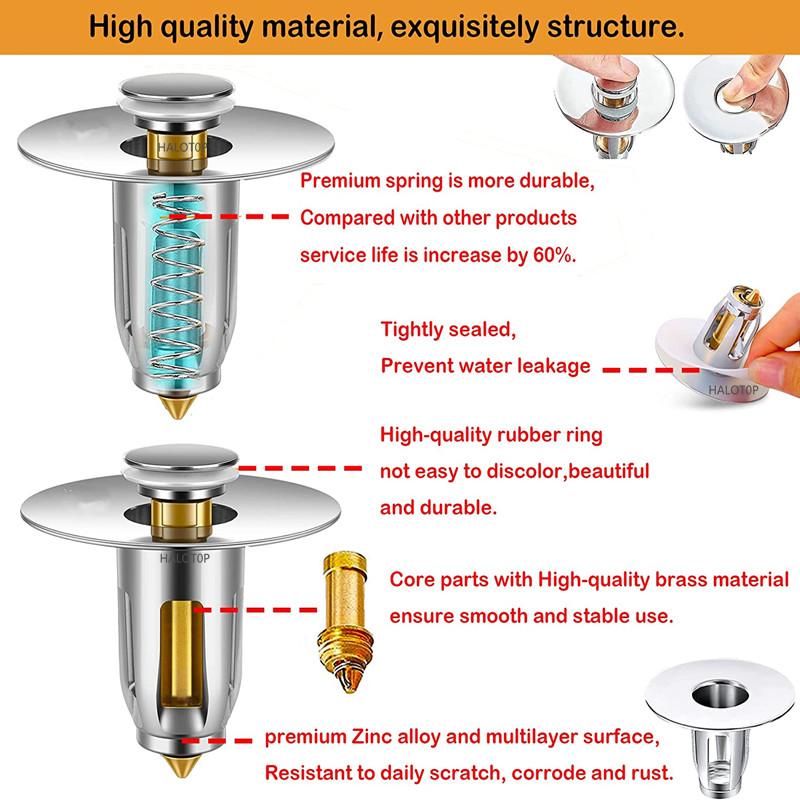 High quality material, exquisitely structure.

HALOTOP

Premium spring is more durable, Compared with other products service life is increase by 60%.

Tightly sealed, Prevent water leakage

HALOTOP

High-quality rubber ring not easy to discolor,beautiful and durable.

HALOTOP

Core parts with High-quality brass material ensure smooth and stable use.

premium Zinc alloy and multilayer surface, Resistant to daily scratch, corrode and rust.