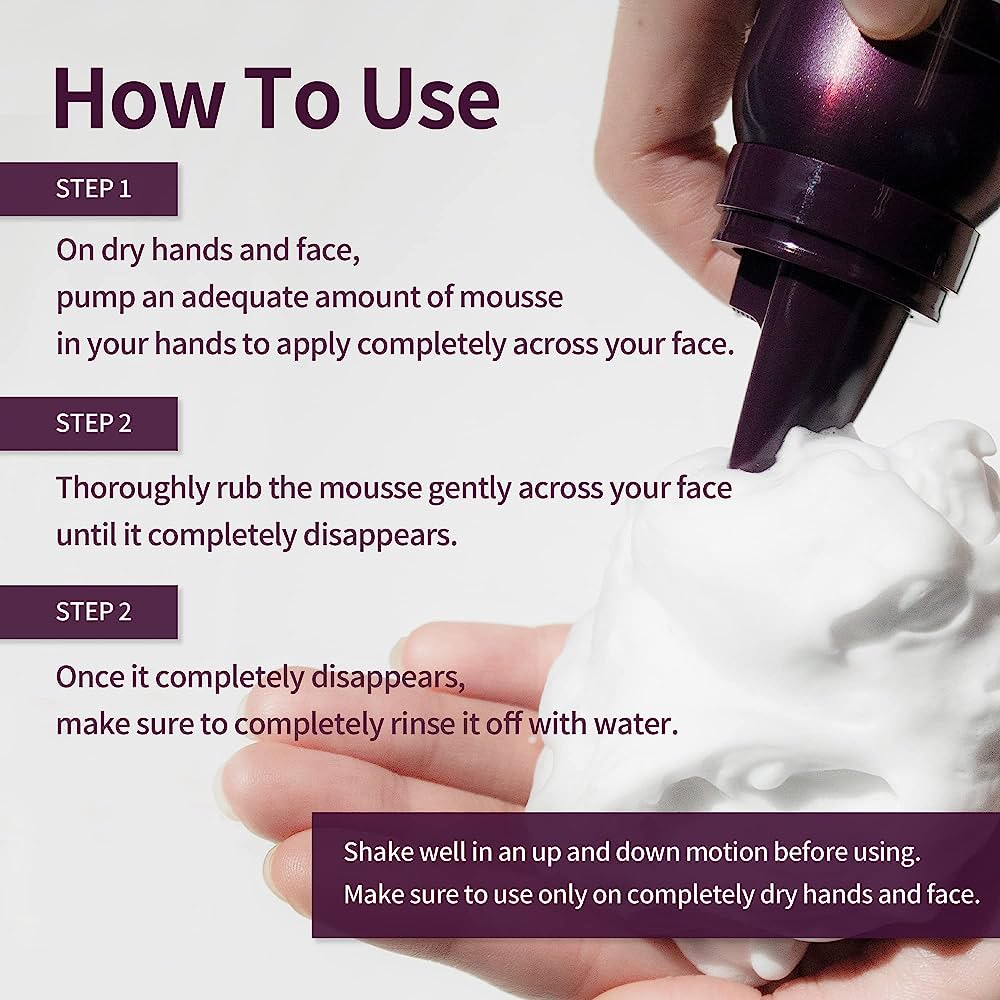 How To Use

STEP 1

On dry hands and face,
pump an adequate amount of mousse
in your hands to apply completely across your face.

STEP 2

Thoroughly rub the mousse gently across your face
until it completely disappears.

STEP 2

Once it completely disappears,
make sure to completely rinse it off with water.

Shake well in an up and down motion before using.
Make sure to use only on completely dry hands and face.