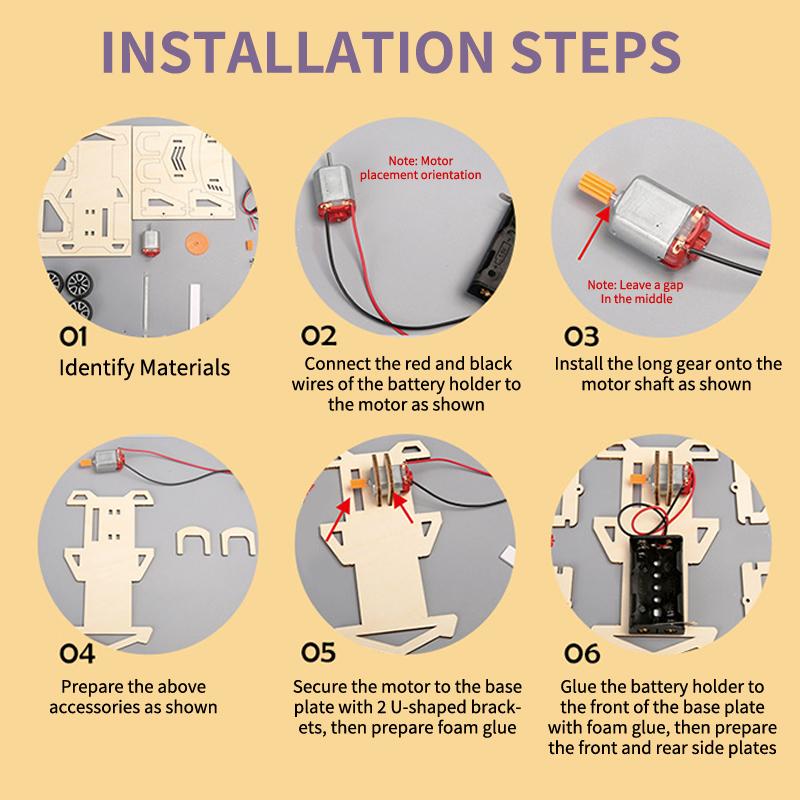 INSTALLATION STEPS

Note: Motor placement orientation

Note: Leave a gap In the middle

01
Identify Materials

02
Connect the red and black wires of the battery holder to the motor as shown

03
Install the long gear onto the motor shaft as shown

04
Prepare the above accessories as shown

05
Secure the motor to the base plate with 2 U-shaped brackets, then prepare foam glue

06
Glue the battery holder to the front of the base plate with foam glue, then prepare the front and rear side plates