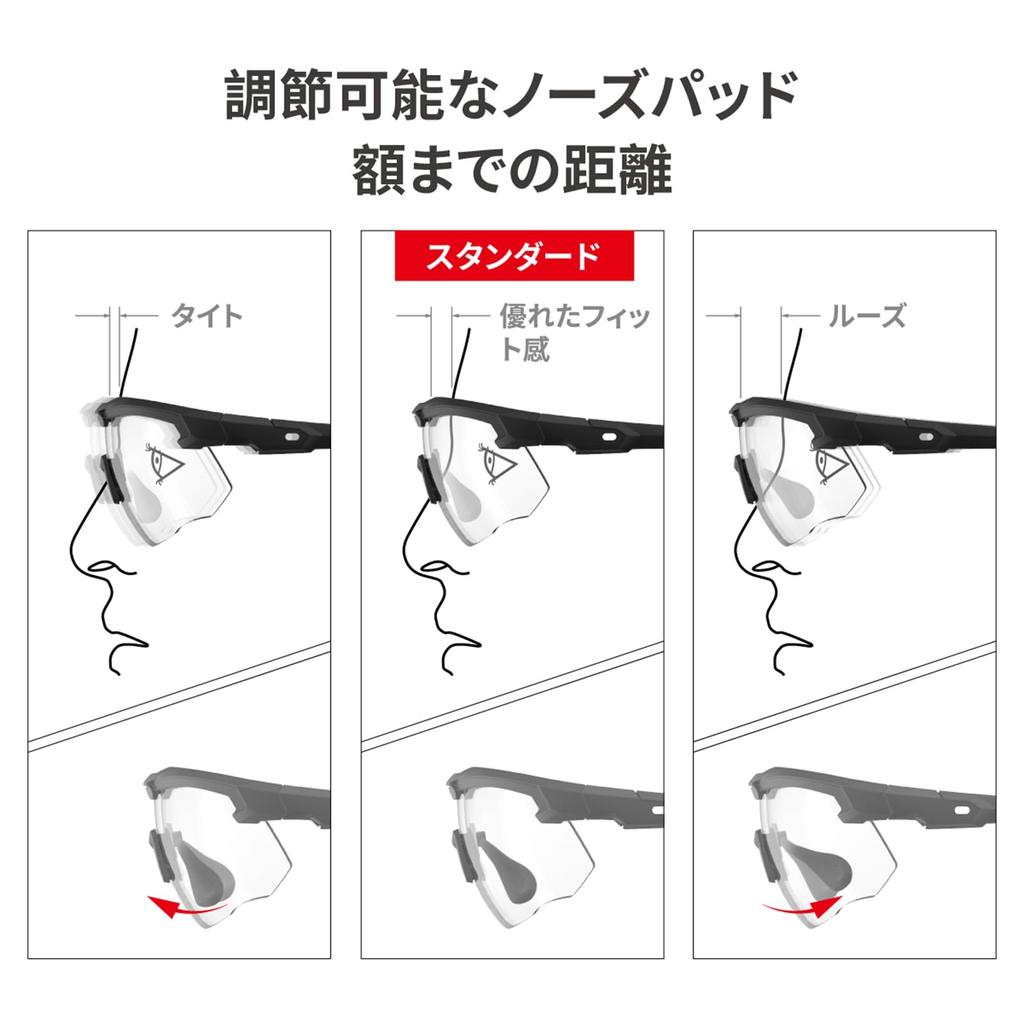 調節可能なノーズパッド
額までの距離

タイト

スタンダード

優れたフィット感

ルーズ