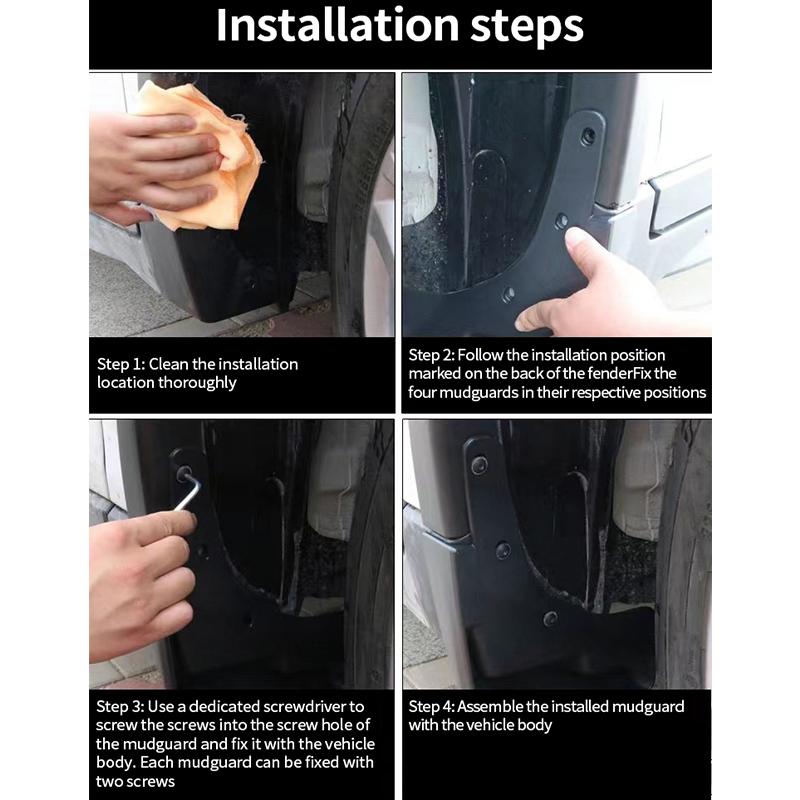 Installation steps

Step 1: Clean the installation location thoroughly

Step 2: Follow the installation position marked on the back of the fenderFix the four mudguards in their respective positions

Step 3: Use a dedicated screwdriver to screw the screws into the screw hole of the mudguard and fix it with the vehicle body. Each mudguard can be fixed with two screws

Step 4: Assemble the installed mudguard with the vehicle body