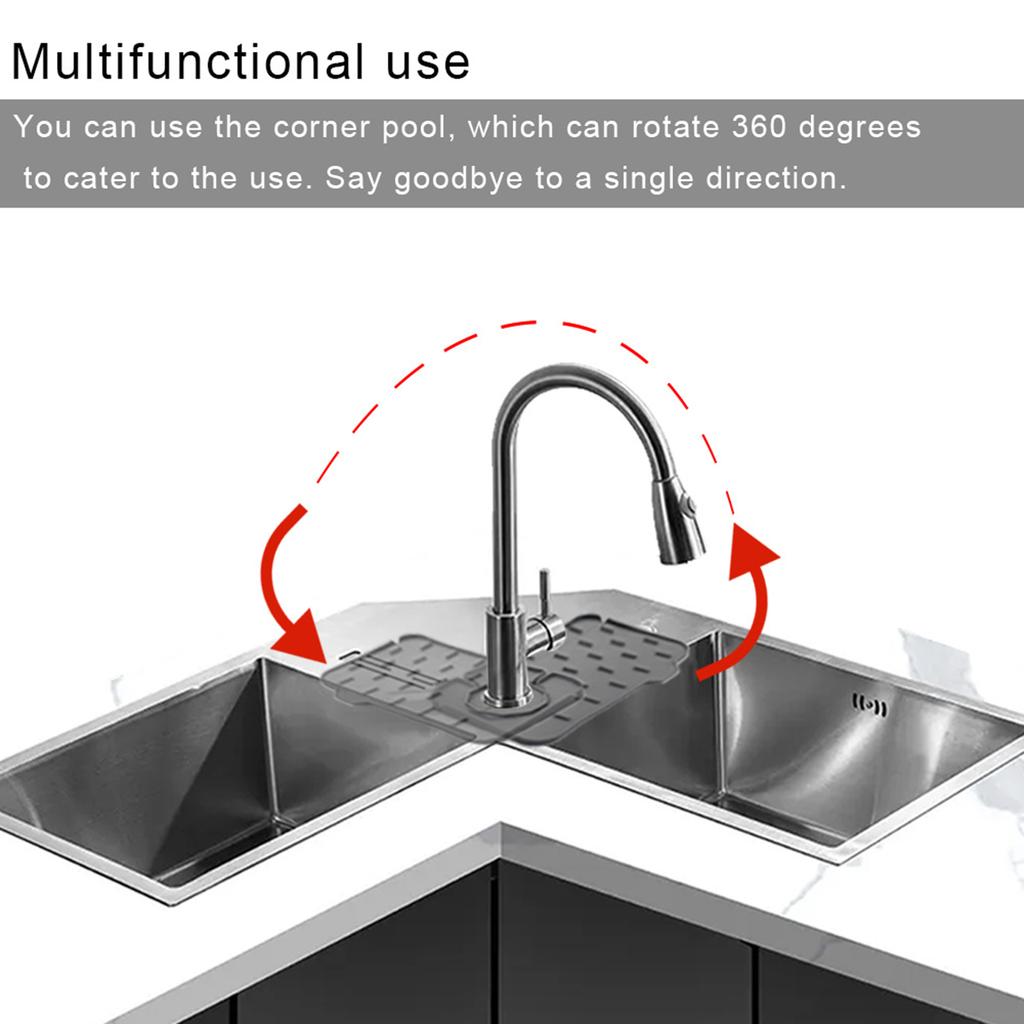 Multifunctional use

You can use the corner pool, which can rotate 360 degrees to cater to the use. Say goodbye to a single direction.