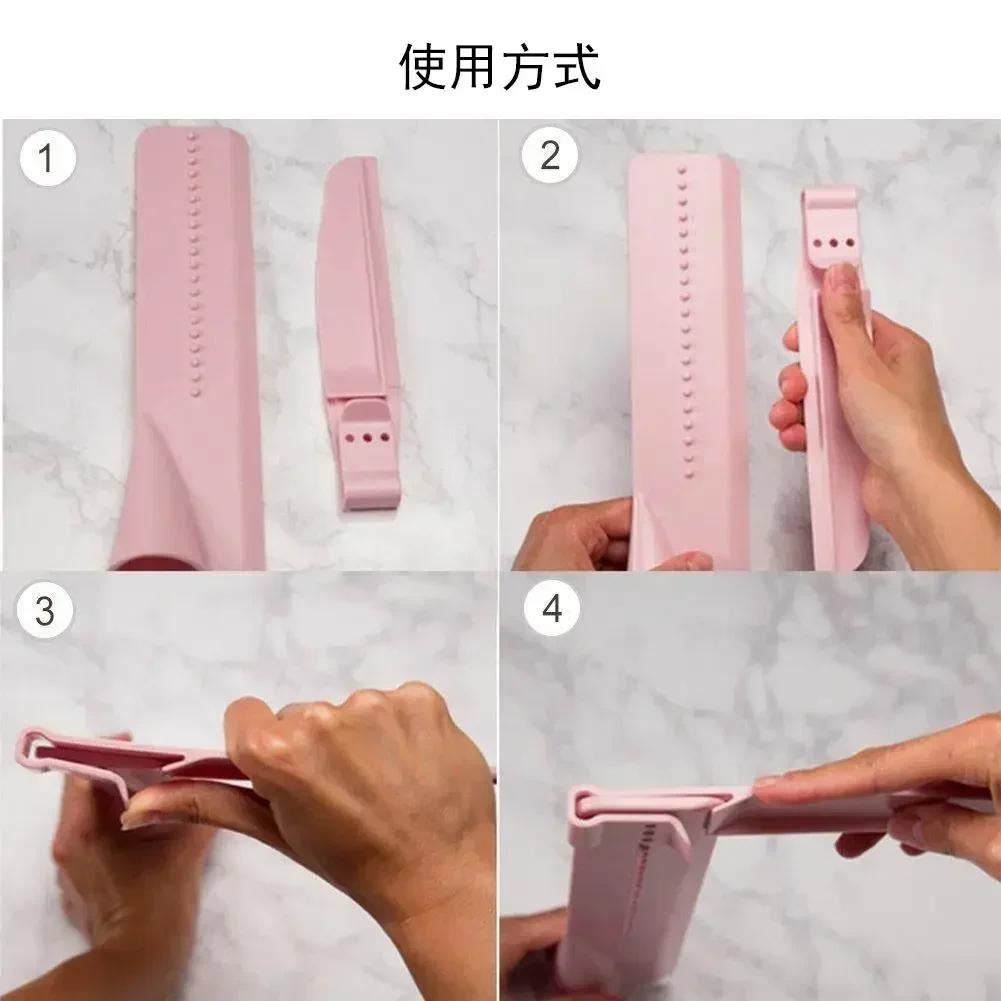 使用方式

1

2

3

4