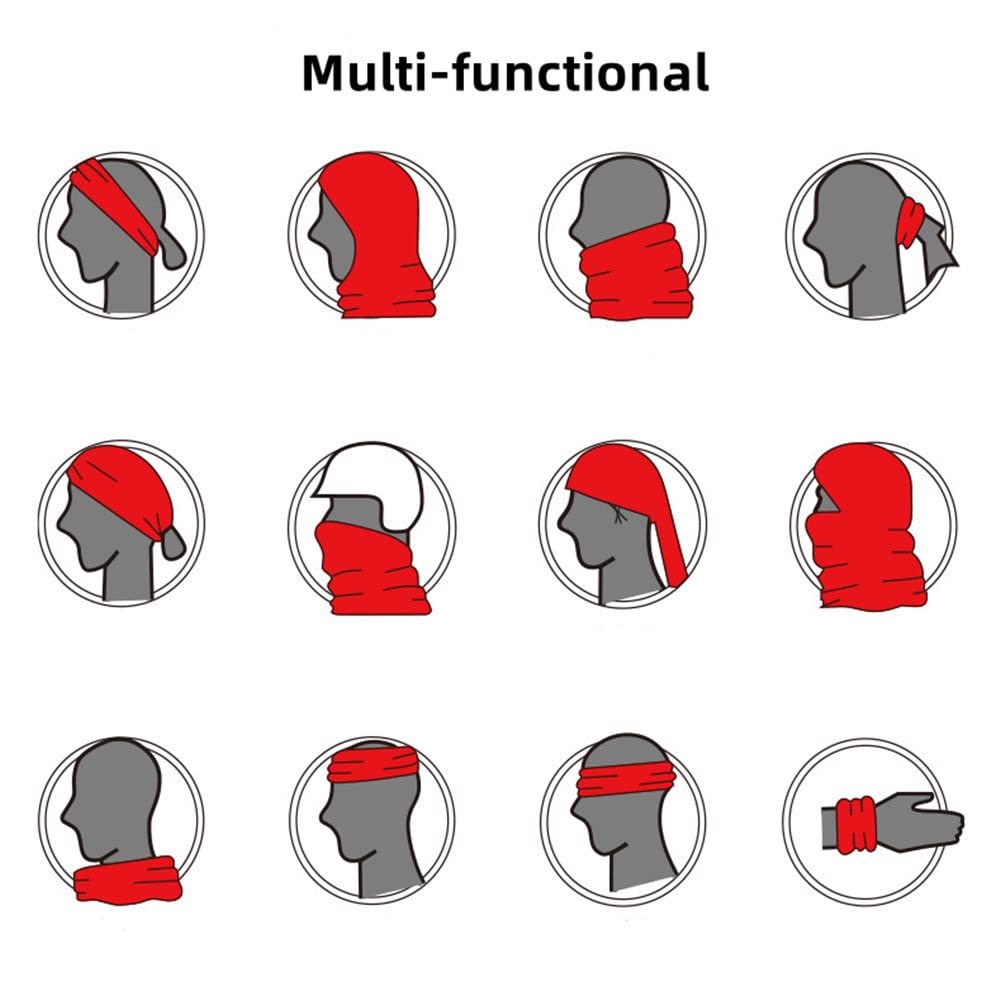 Multi-functional