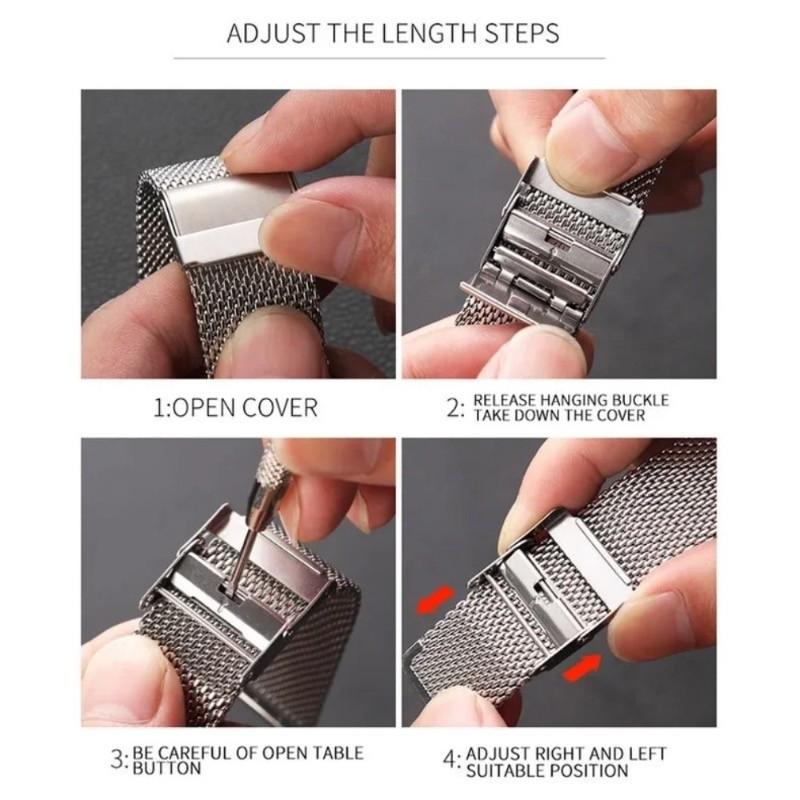 ADJUST THE LENGTH STEPS

1:OPEN COVER

2: RELEASE HANGING BUCKLE TAKE DOWN THE COVER

3: BE CAREFUL OF OPEN TABLE BUTTON

4: ADJUST RIGHT AND LEFT SUITABLE POSITION