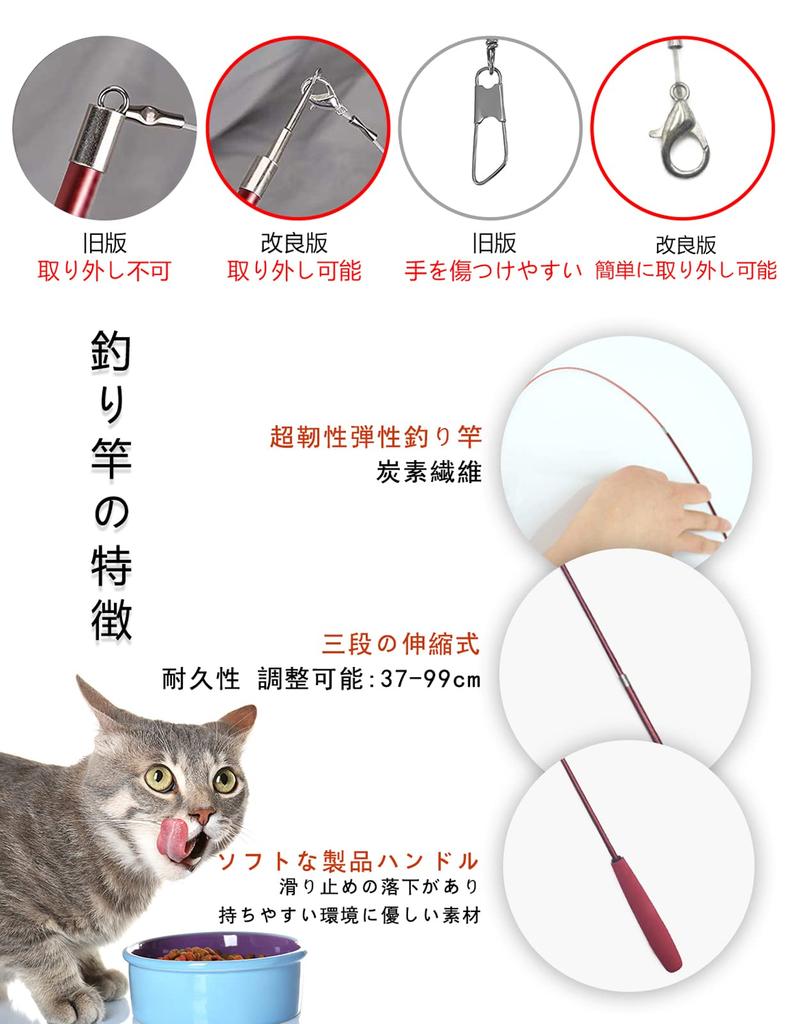 旧版
取り外し不可

改良版
取り外し可能

旧版
手を傷つけやすい

改良版
簡単に取り外し可能

釣り竿の特徴

超靭性弾性釣り竿
炭素繊維

三段の伸縮式
耐久性 調整可能:37-99cm

ソフトな製品ハンドル
滑り止めの落下があり
持ちやすい環境に優しい素材