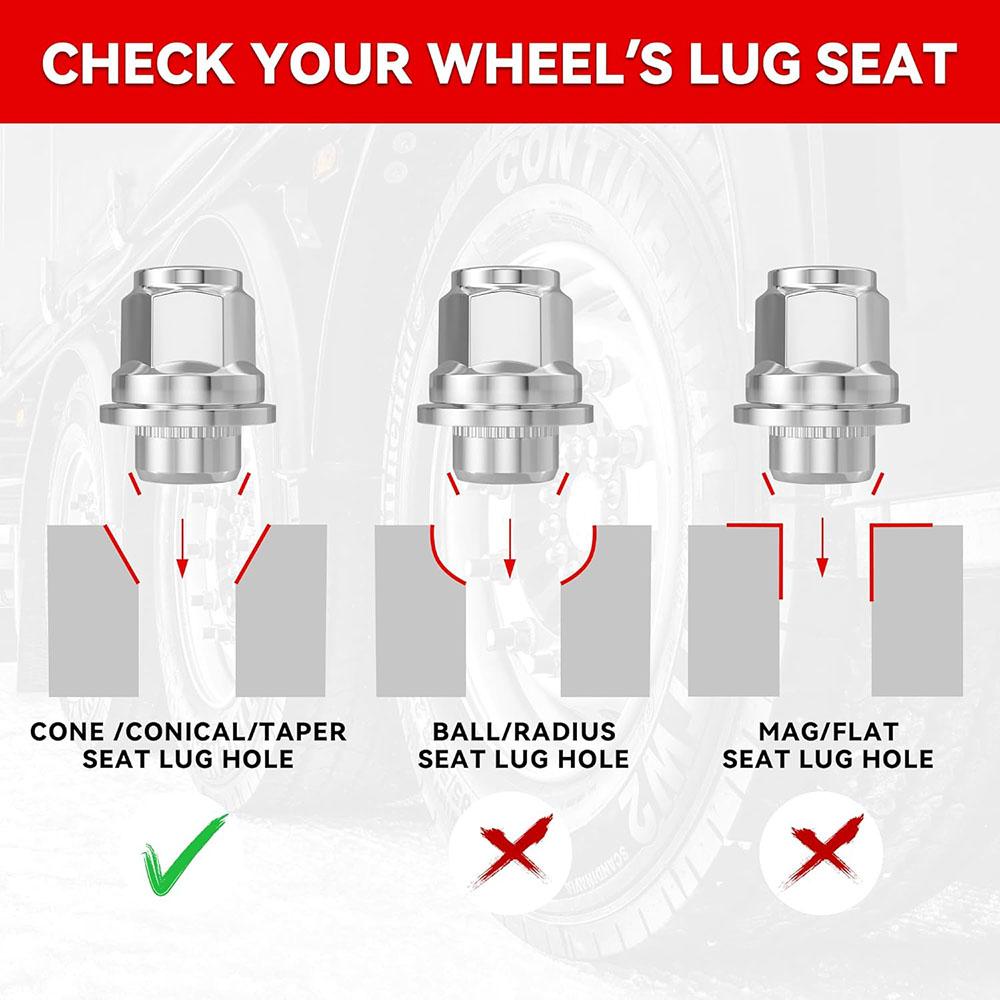 CHECK YOUR WHEEL'S LUG SEAT

CONE /CONICAL/TAPER SEAT LUG HOLE

BALL/RADIUS SEAT LUG HOLE

MAG/FLAT SEAT LUG HOLE