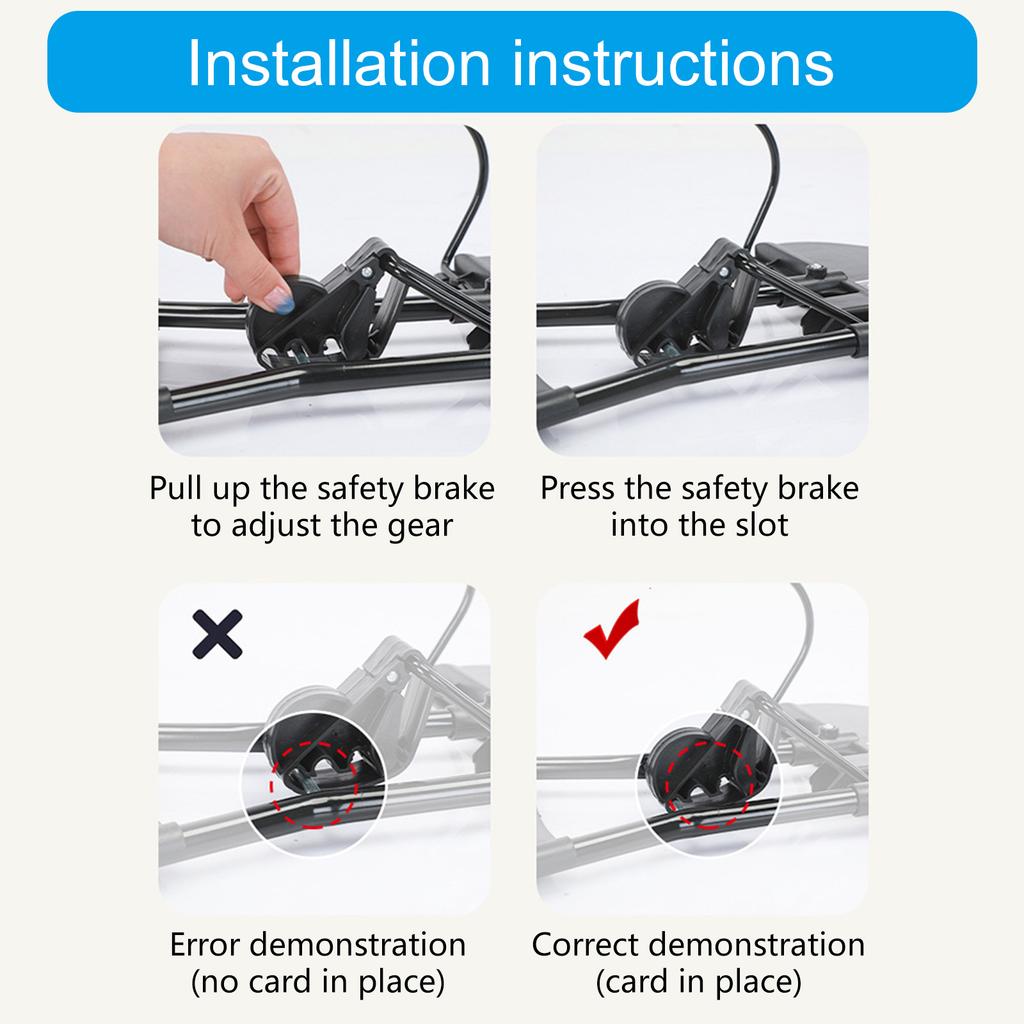 Installation instructions

Pull up the safety brake to adjust the gear

Press the safety brake into the slot

Error demonstration (no card in place)

Correct demonstration (card in place)