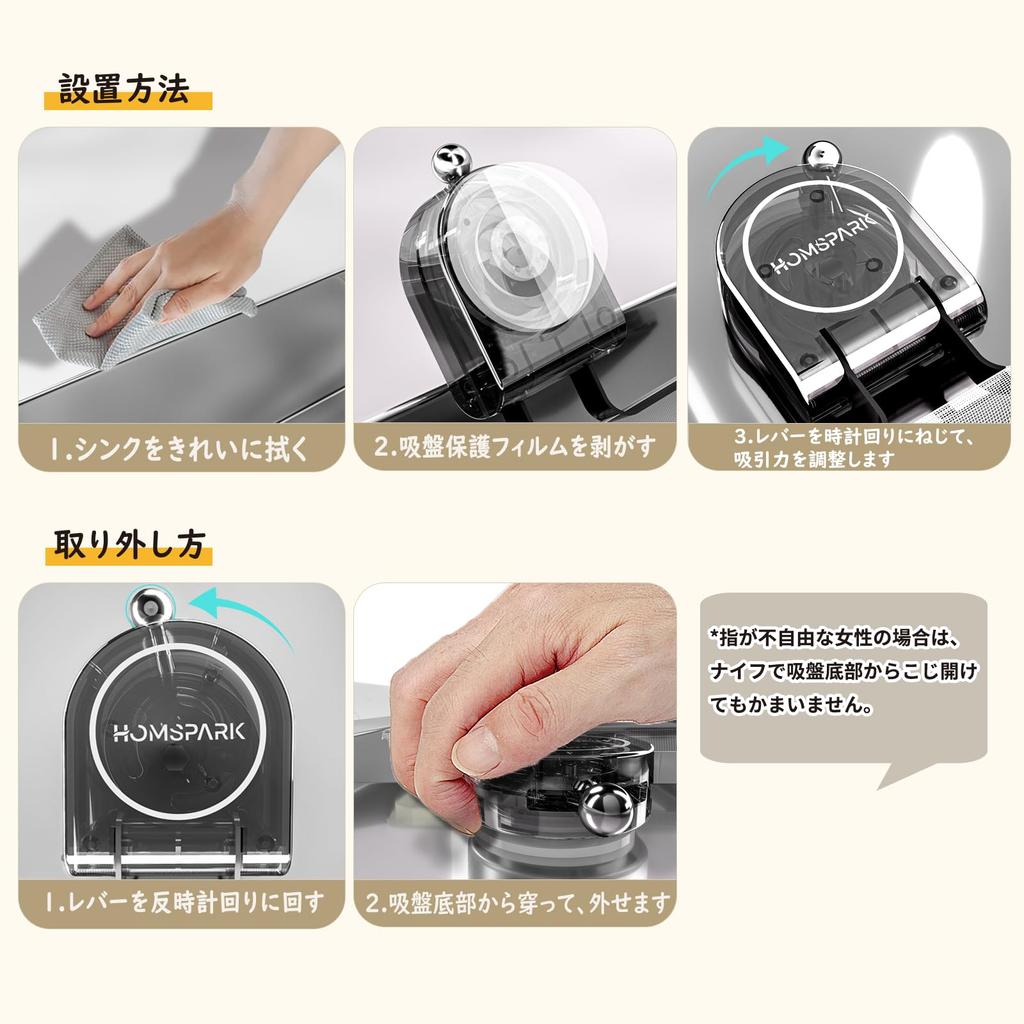 設置方法

1.シンクをきれいに拭く

2.吸盤保護フィルムを剥がす

HOMSPARK

3.レバーを時計回りにねじて、吸引力を調整します

取り外し方

HOMSPARK

1.レバーを反時計回りに回す

2.吸盤底部から穿って、外せます

*指が不自由な女性の場合は、ナイフで吸盤底部からこじ開けてもかまいません。