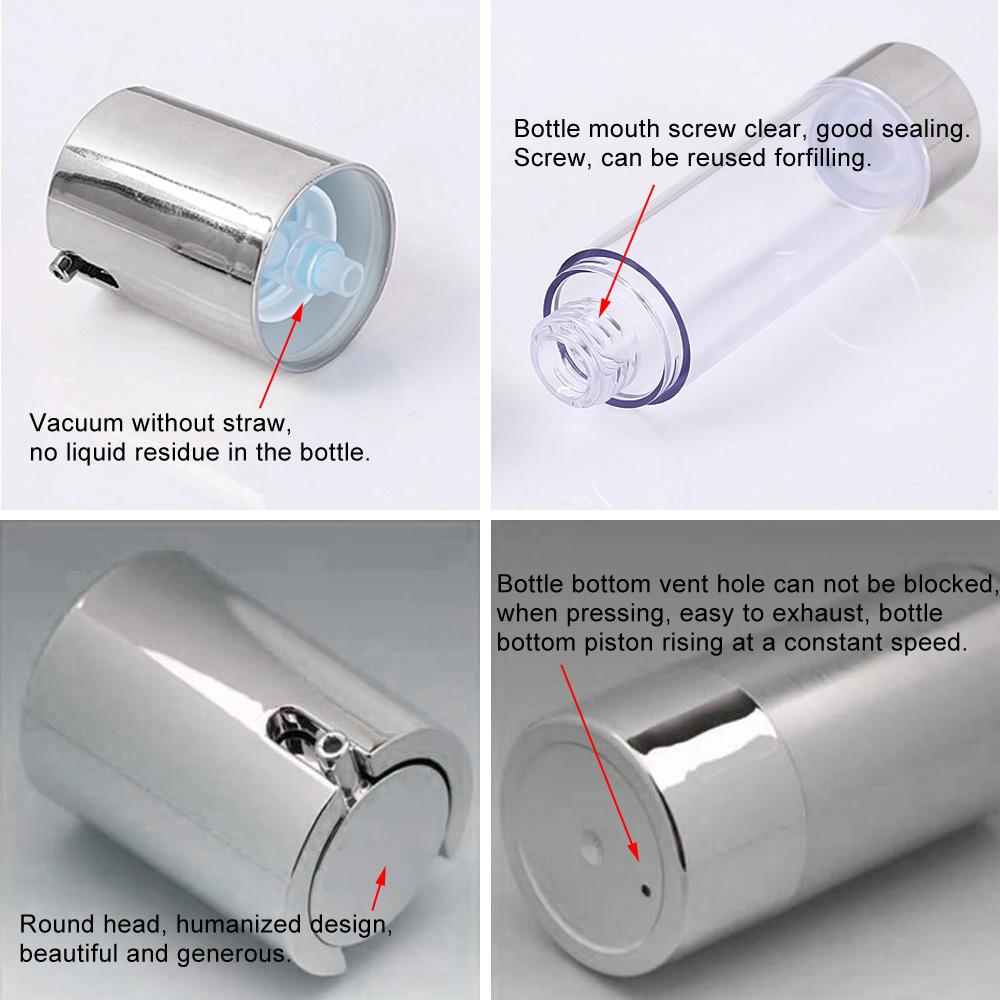 Vacuum without straw, no liquid residue in the bottle.

Bottle mouth screw clear, good sealing. Screw, can be reused forfilling.

Round head, humanized design, beautiful and generous.

Bottle bottom vent hole can not be blocked, when pressing, easy to exhaust, bottle bottom piston rising at a constant speed.