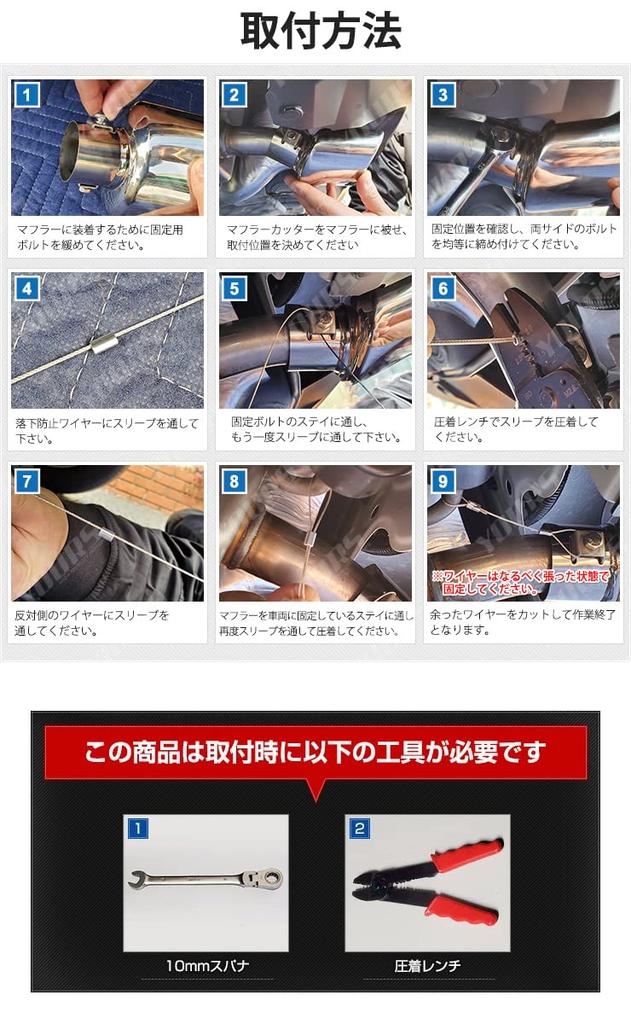 取付方法

1
マフラーに装着するために固定用ボルトを緩めてください。

2
マフラーカッターをマフラーに被せ、取付位置を決めてください

3
固定位置を確認し、両サイドのボルトを均等に締め付けてください。

4
落下防止ワイヤーにスリーブを通して下さい。

5
固定ボルトのステイに通し、もう一度スリーブに通して下さい。

6
圧着レンチでスリーブを圧着してください。

7
反対側のワイヤーにスリーブを通してください。

8
マフラーを車両に固定しているステイに通し再度スリーブを通して圧着してください。

9
※ワイヤーはなるべく張った状態で固定してください。
余ったワイヤーをカットして作業終了となります。

この商品は取付時に以下の工具が必要です

1
10mmスパナ

2
圧着レンチ