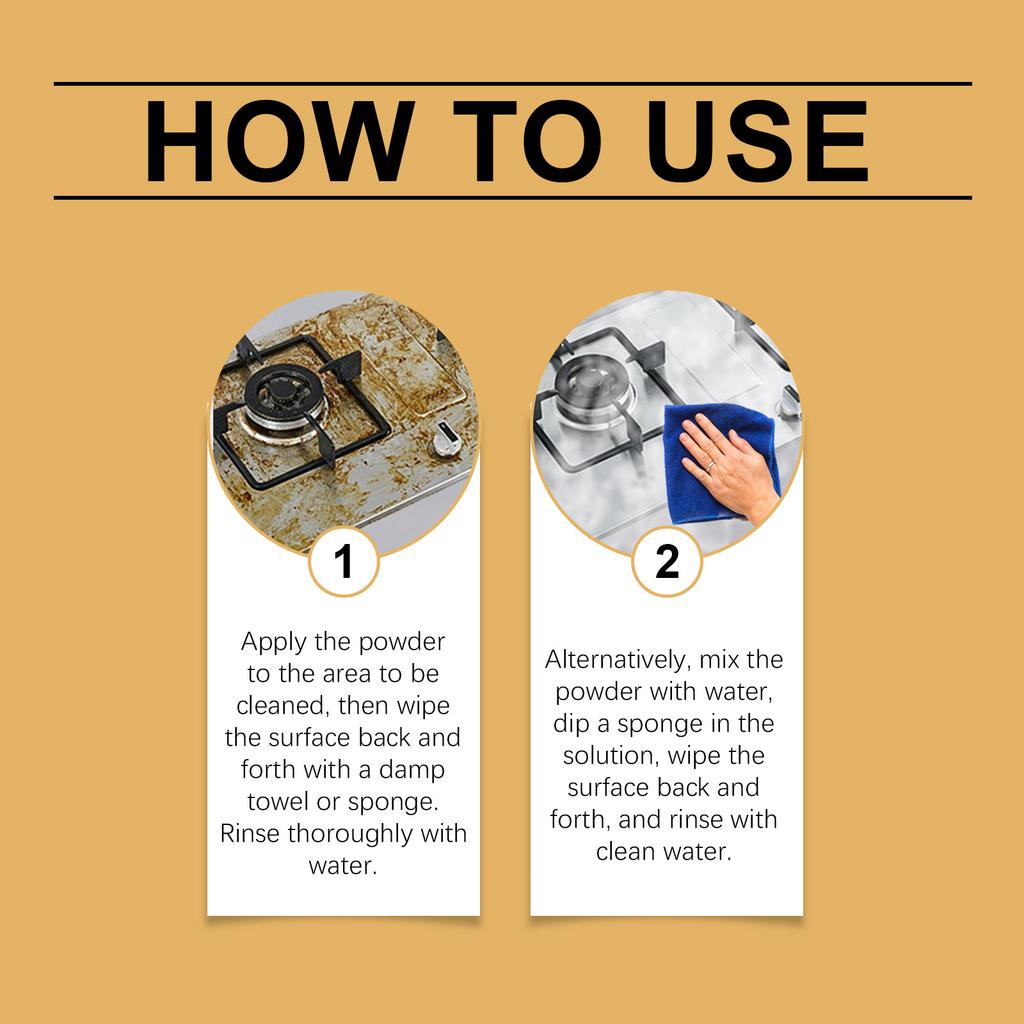 HOW TO USE

1

Apply the powder to the area to be cleaned, then wipe the surface back and forth with a damp towel or sponge. Rinse thoroughly with water.

2

Alternatively, mix the powder with water, dip a sponge in the solution, wipe the surface back and forth, and rinse with clean water.