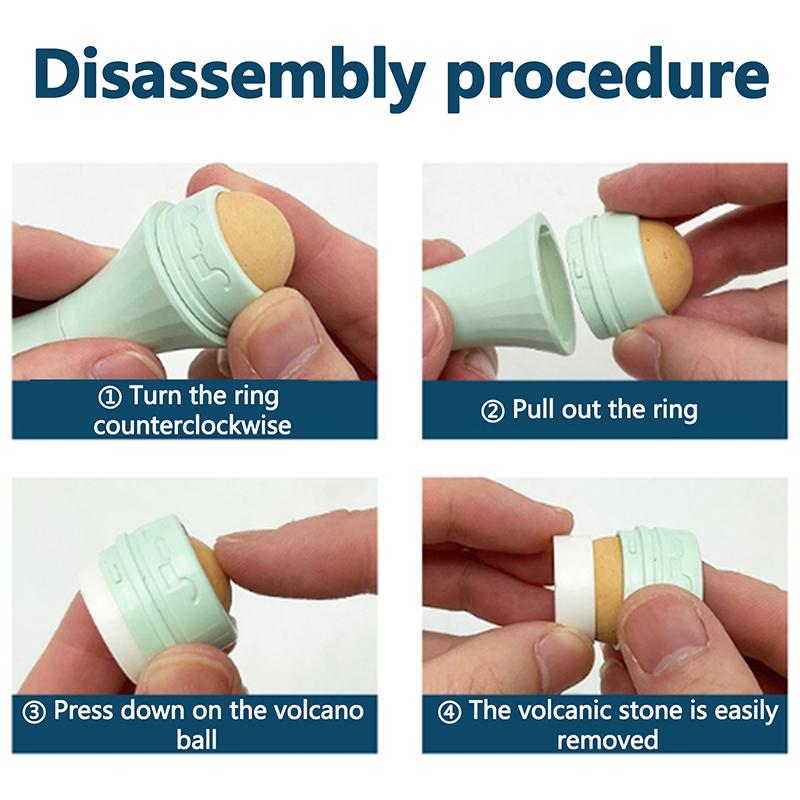 Disassembly procedure

① Turn the ring counterclockwise

② Pull out the ring

③ Press down on the volcano ball

④ The volcanic stone is easily removed