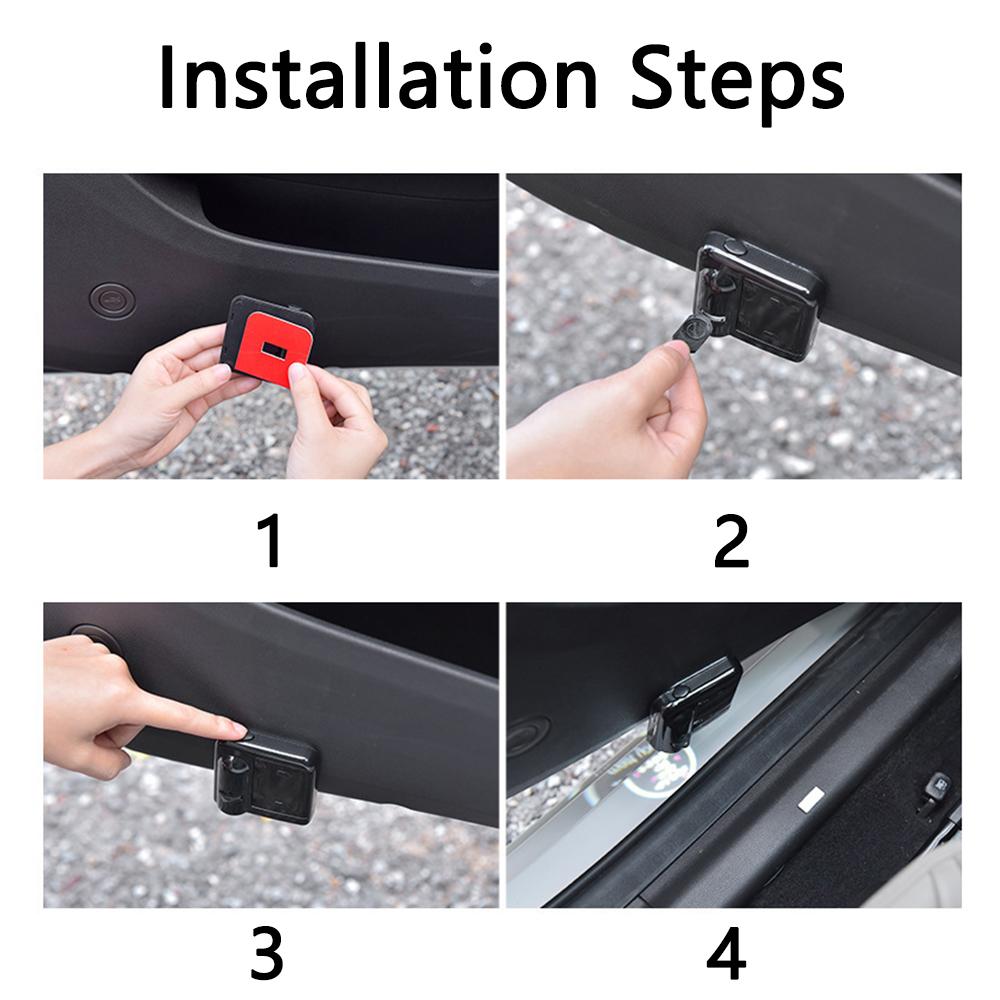 Installation Steps

1

2

3

4