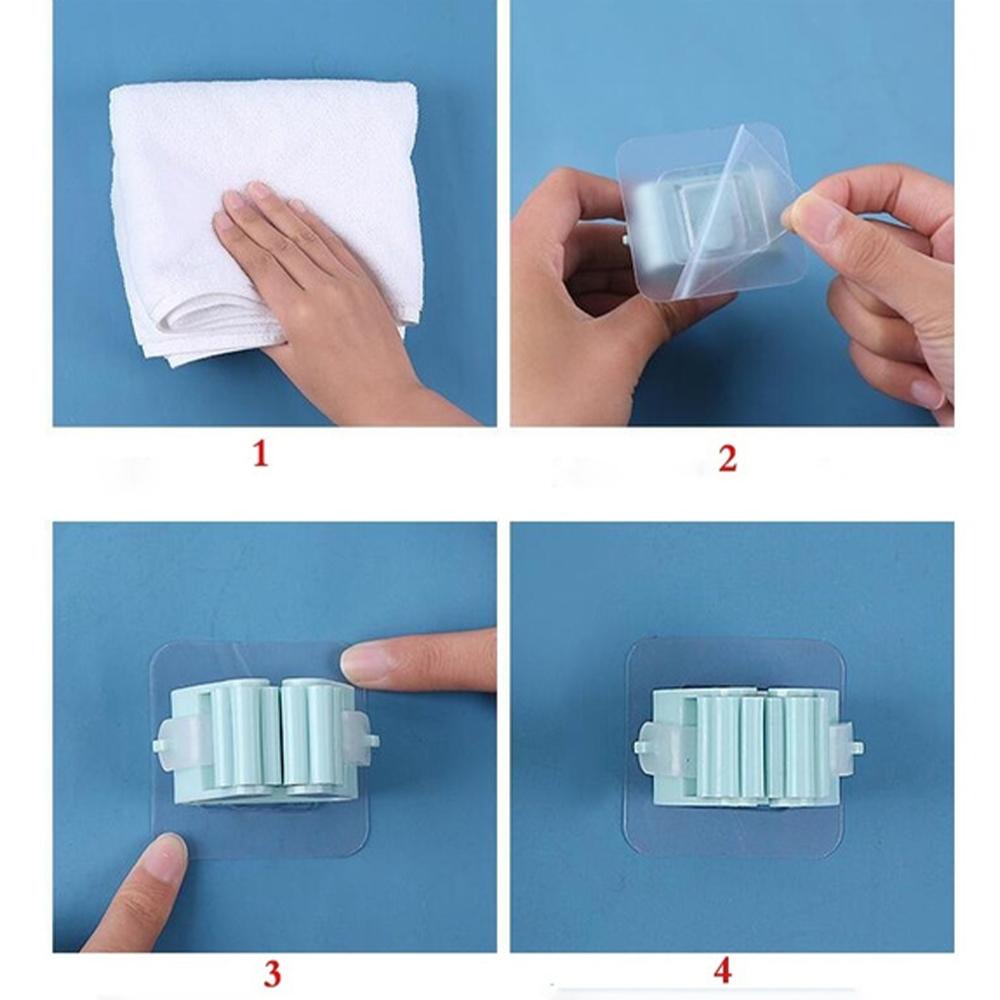 1

2

3

4