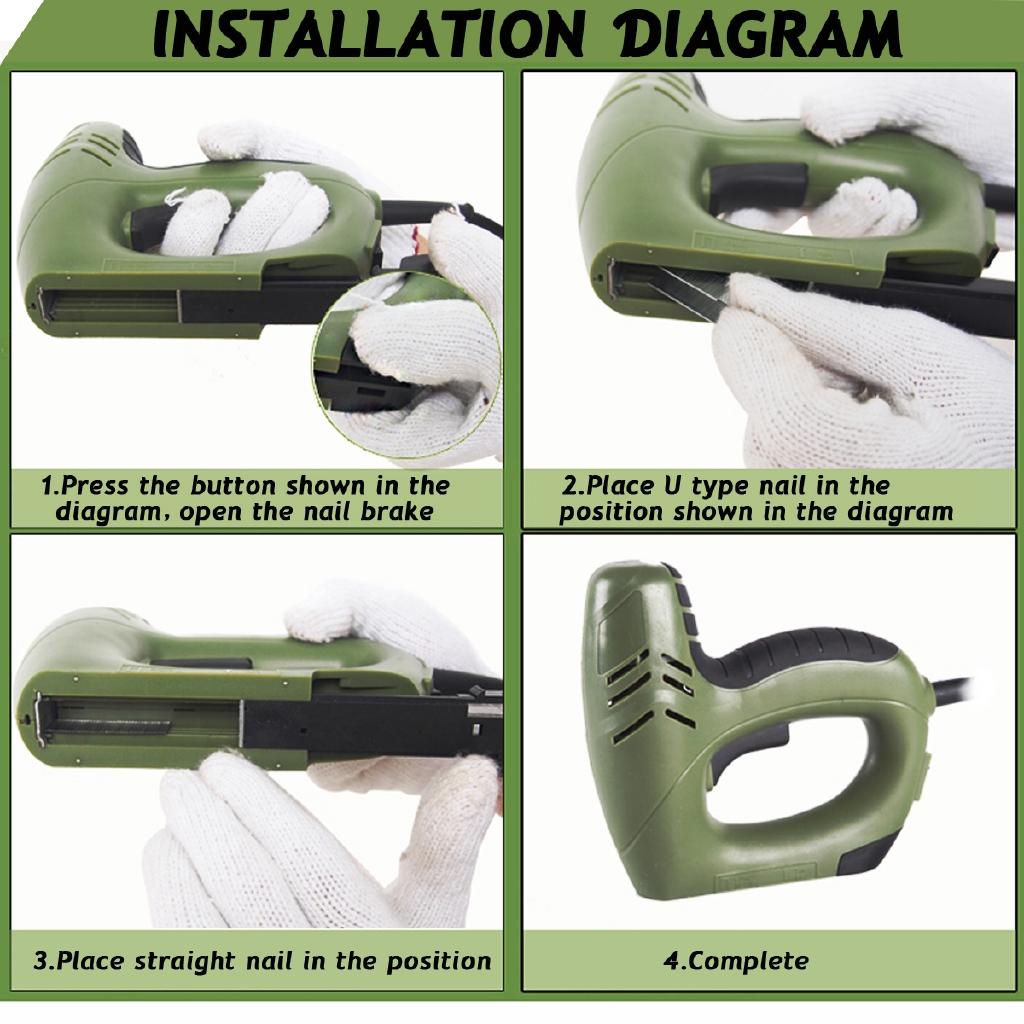 INSTALLATION DIAGRAM

1.Press the button shown in the diagram, open the nail brake

2.Place U type nail in the position shown in the diagram

3.Place straight nail in the position

4.Complete