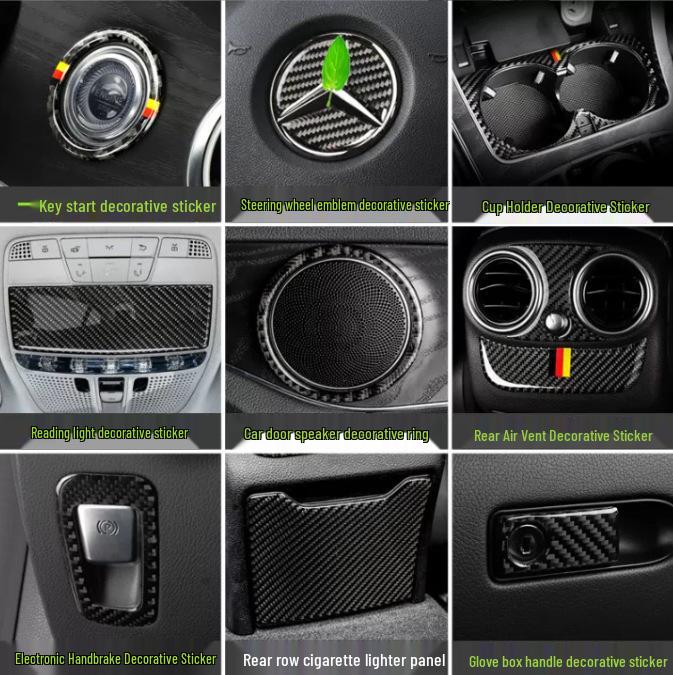 Key start decorative sticker

Steering wheel emblem decorative sticker

Cup Holder Decorative Sticker

Reading light decorative sticker

Car door speaker decorative ring

Rear Air Vent Decorative Sticker

Electronic Handbrake Decorative Sticker

Rear row cigarette lighter panel

Glove box handle decorative sticker