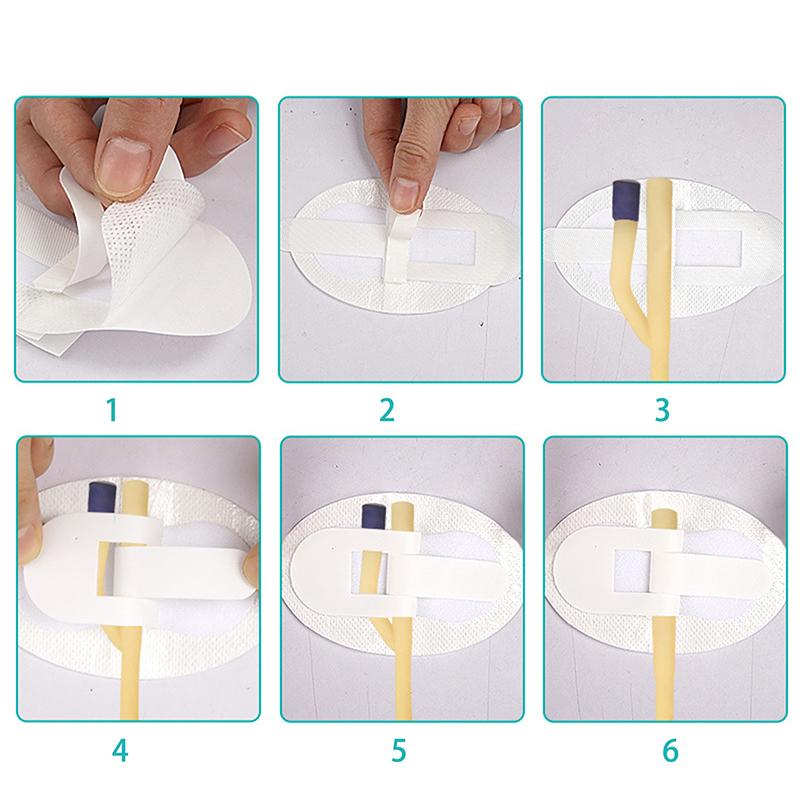 1

2

3

4

5

6