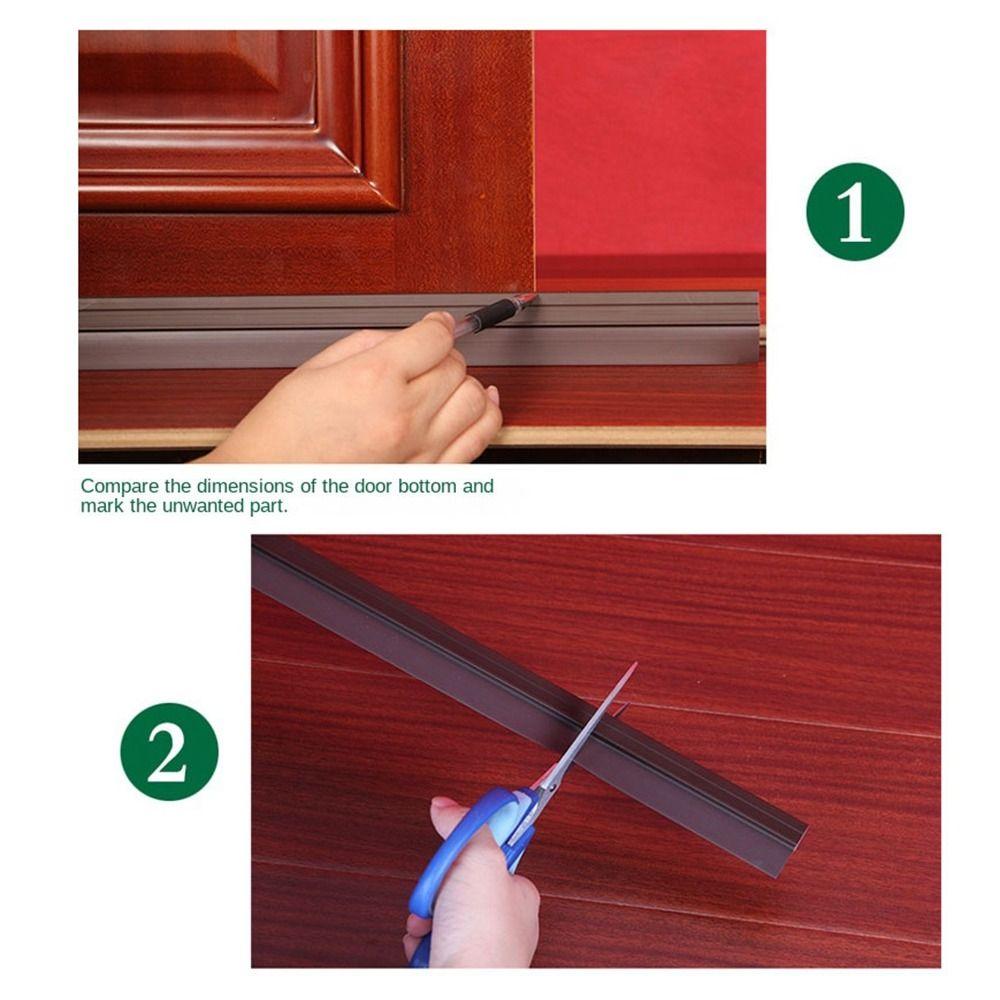 1

Compare the dimensions of the door bottom and mark the unwanted part.

2