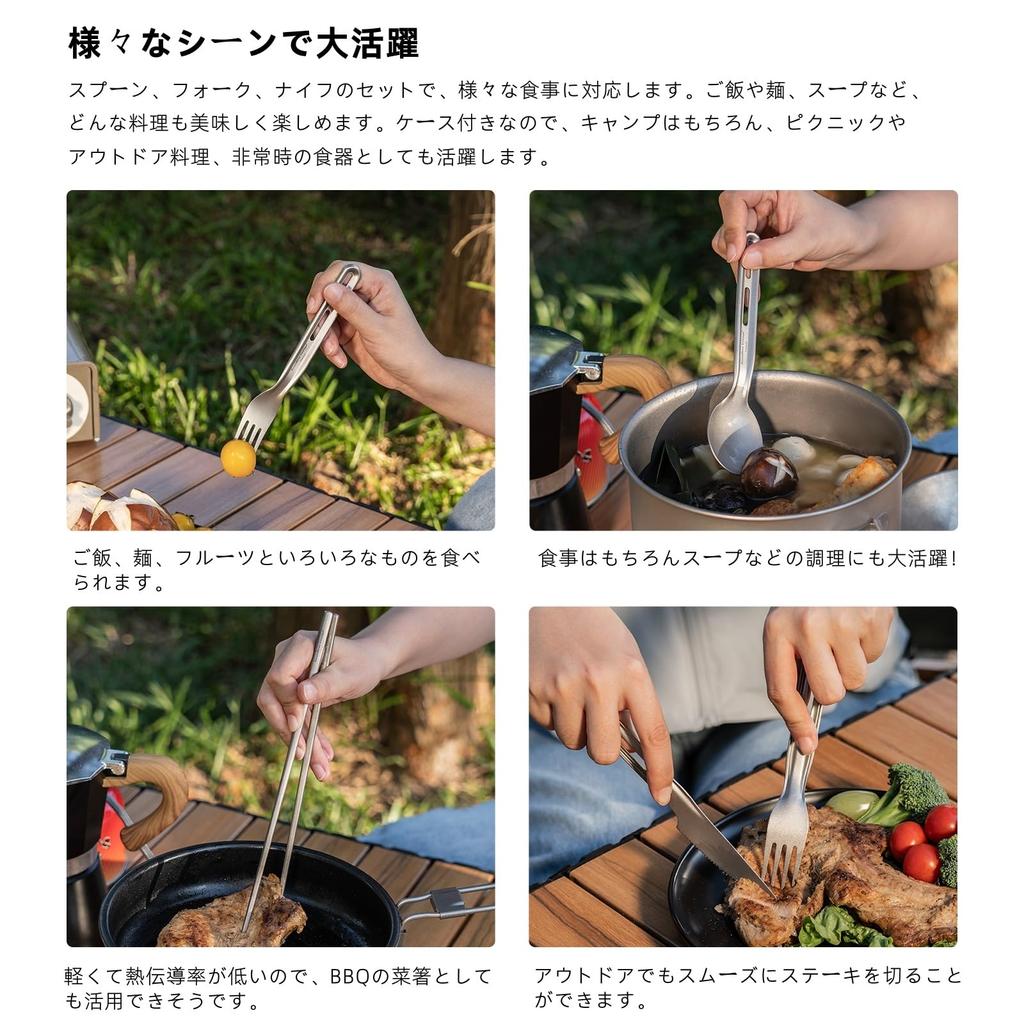 様々なシーンで大活躍

スプーン、フォーク、ナイフのセットで、様々な食事に対応します。ご飯や麺、スープなど、どんな料理も美味しく楽しめます。ケース付きなので、キャンプはもちろん、ピクニックやアウトドア料理、非常時の食器としても活躍します。

ご飯、麺、フルーツといろいろなものを食べられます。

食事はもちろんスープなどの調理にも大活躍!

軽くて熱伝導率が低いので、BBQの菜箸としても活用できそうです。

アウトドアでもスムーズにステーキを切ることができます。