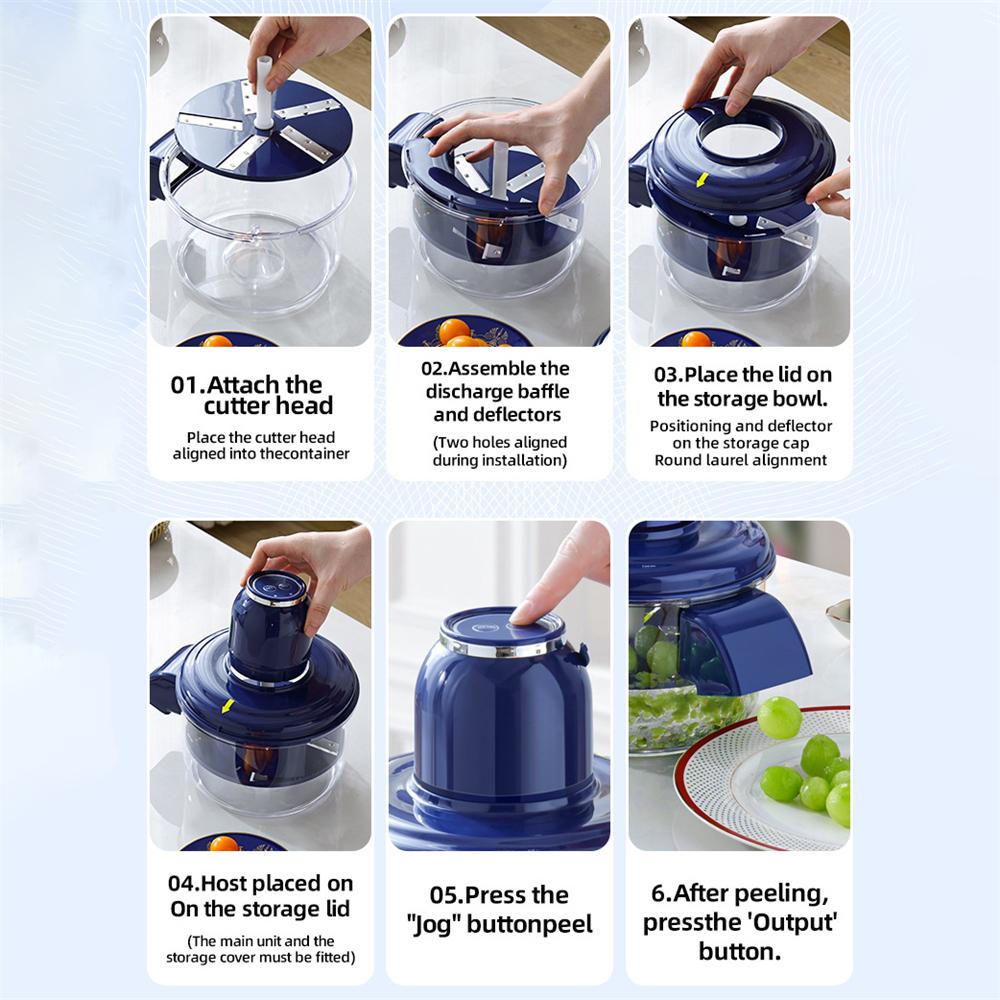 01.Attach the cutter head

Place the cutter head aligned into thecontainer

02.Assemble the discharge baffle and deflectors

(Two holes aligned during installation)

03.Place the lid on the storage bowl.

Positioning and deflector on the storage cap Round laurel alignment

04.Host placed on On the storage lid

(The main unit and the storage cover must be fitted)

05.Press the "Jog" buttonpeel

6.After peeling, pressthe 'Output' button.