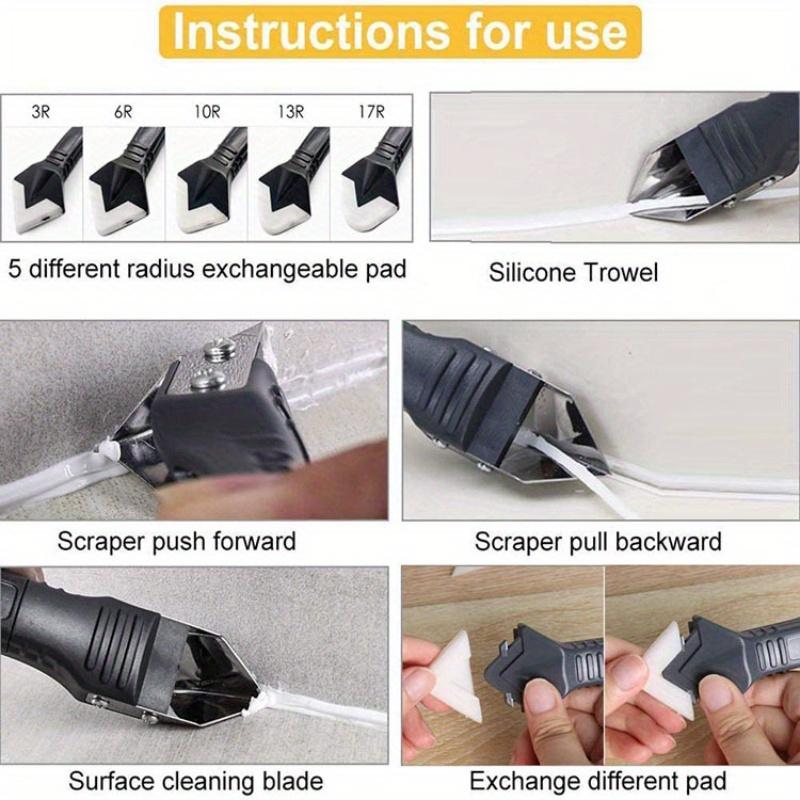 Instructions for use

3R 6R 10R 13R 17R

5 different radius exchangeable pad

Silicone Trowel

Scraper push forward

Scraper pull backward

Surface cleaning blade

Exchange different pad