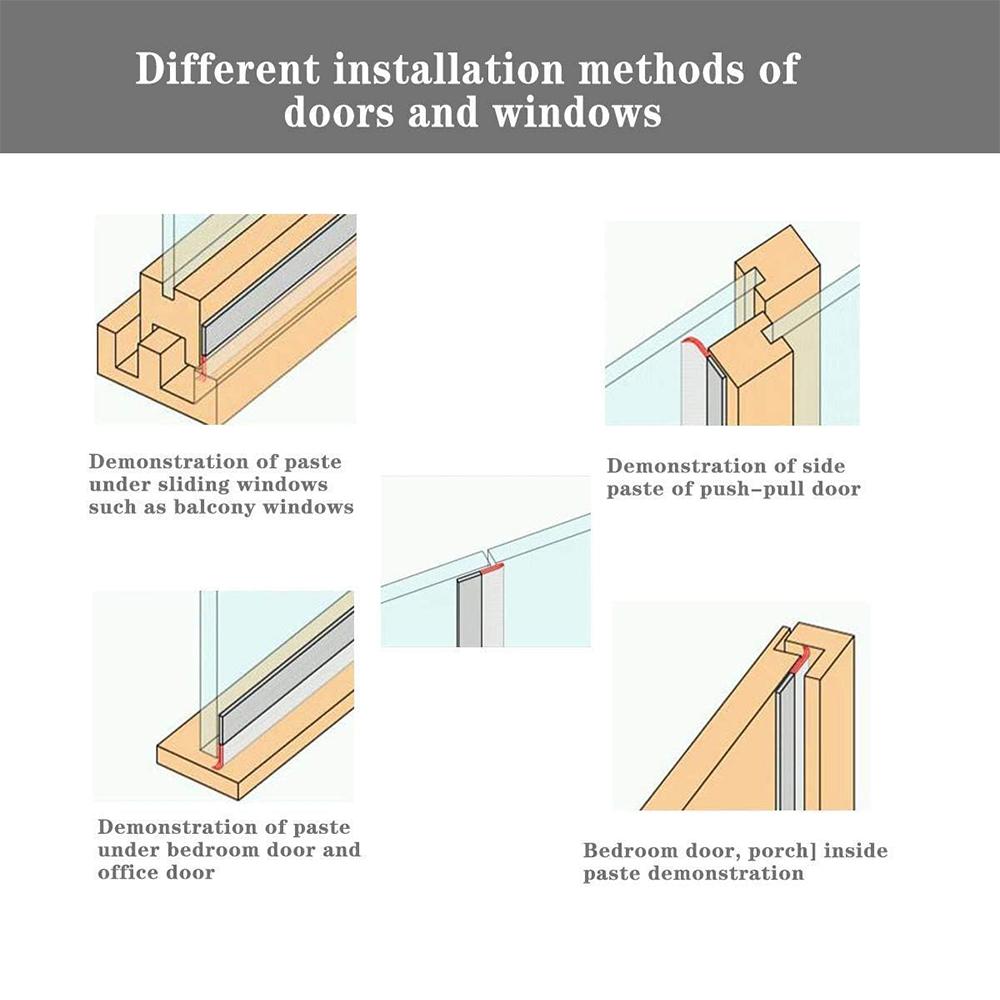 Different installation methods of doors and windows

Demonstration of paste under sliding windows such as balcony windows

Demonstration of side paste of push-pull door

Demonstration of paste under bedroom door and office door

Bedroom door, porch] inside paste demonstration