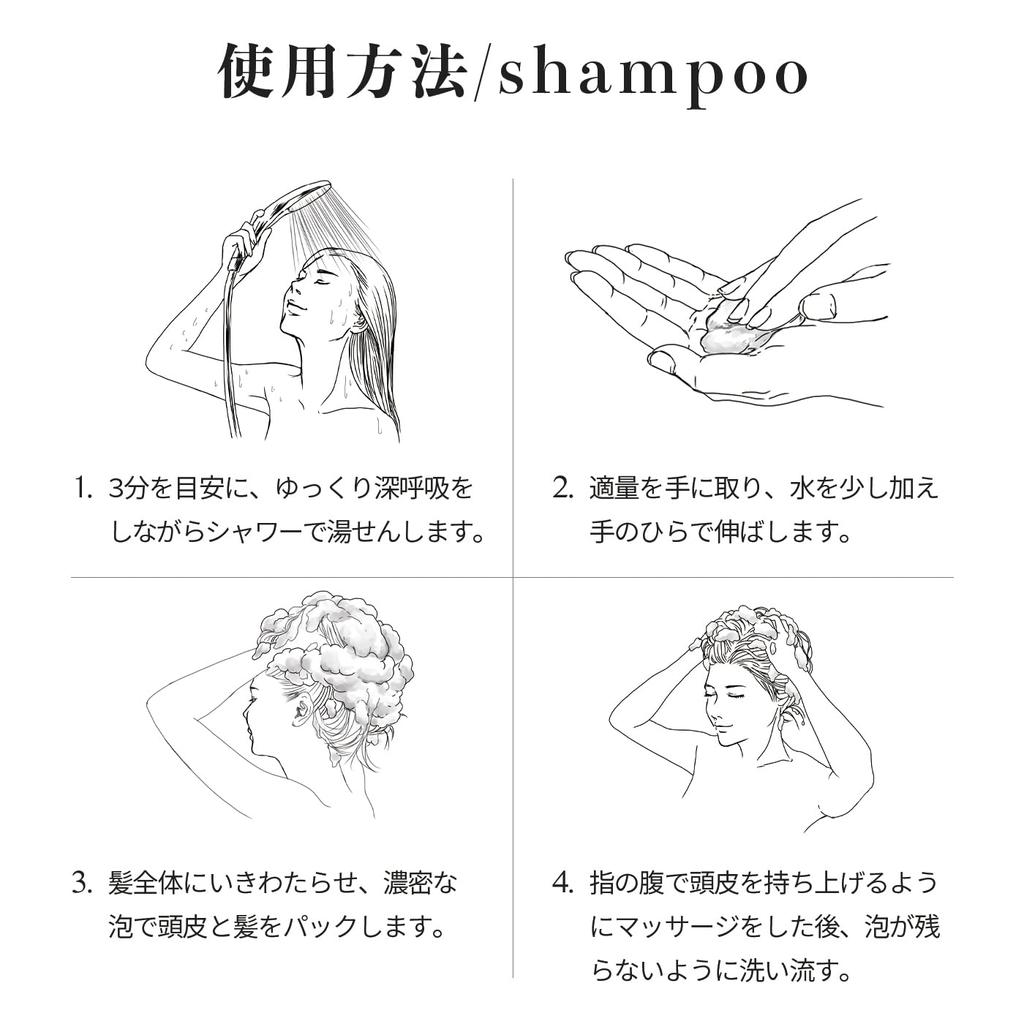 使用方法/shampoo

1. 3分を目安に、ゆっくり深呼吸をしながらシャワーで湯せんします。

2. 適量を手に取り、水を少し加え手のひらで伸ばします。

3. 髪全体にいきわたらせ、濃密な泡で頭皮と髪をパックします。

4. 指の腹で頭皮を持ち上げるようにマッサージをした後、泡が残らないように洗い流す。