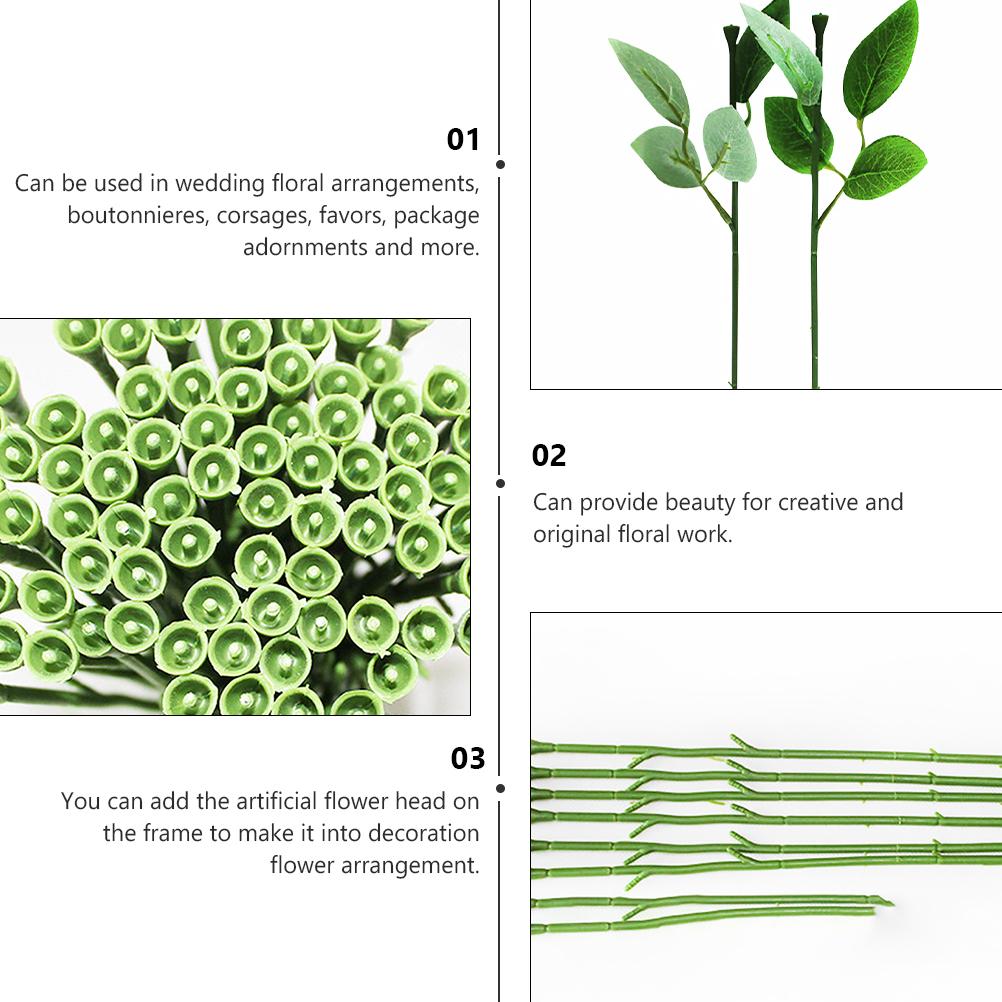 01

Can be used in wedding floral arrangements, boutonnieres, corsages, favors, package adornments and more.

02

Can provide beauty for creative and original floral work.

03

You can add the artificial flower head on the frame to make it into decoration flower arrangement.