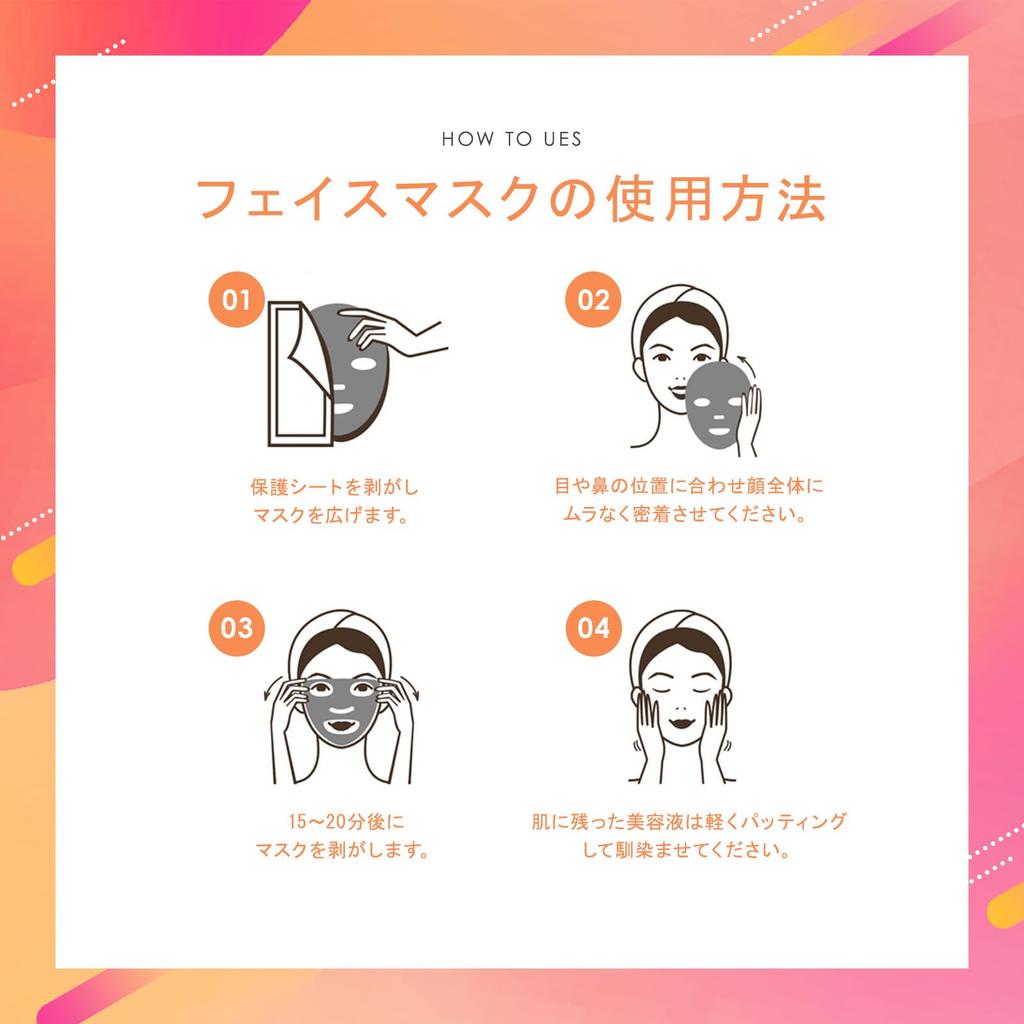 HOW TO UES

フェイスマスクの使用方法

01

保護シートを剥がし
マスクを広げます。

02

目や鼻の位置に合わせ顔全体に
ムラなく密着させてください。

03

15〜20分後に
マスクを剥がします。

04

肌に残った美容液は軽くパッティング
して馴染ませてください。