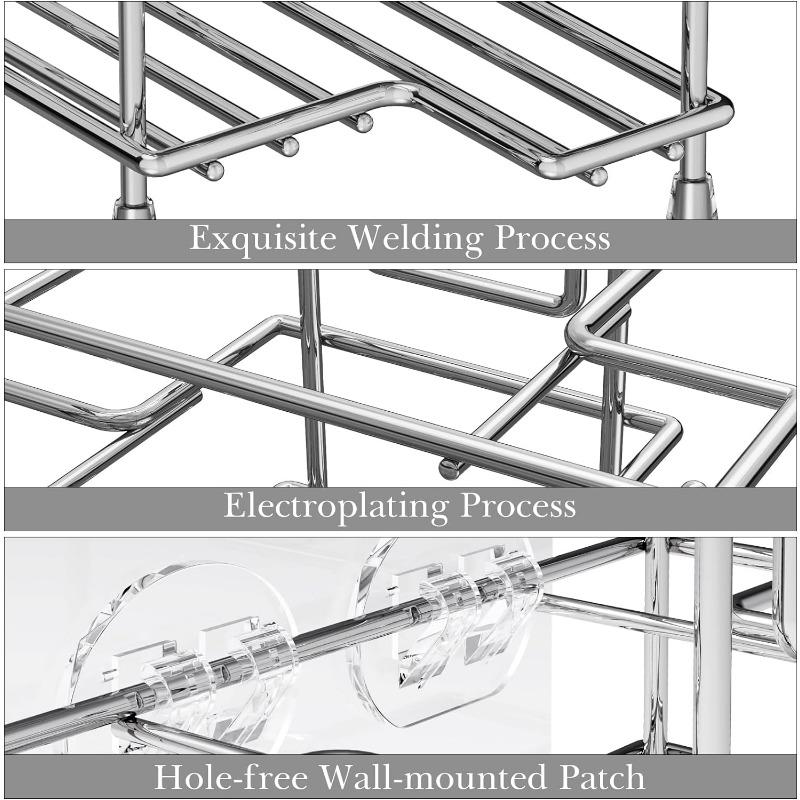 Exquisite Welding Process

Electroplating Process

Hole-free Wall-mounted Patch