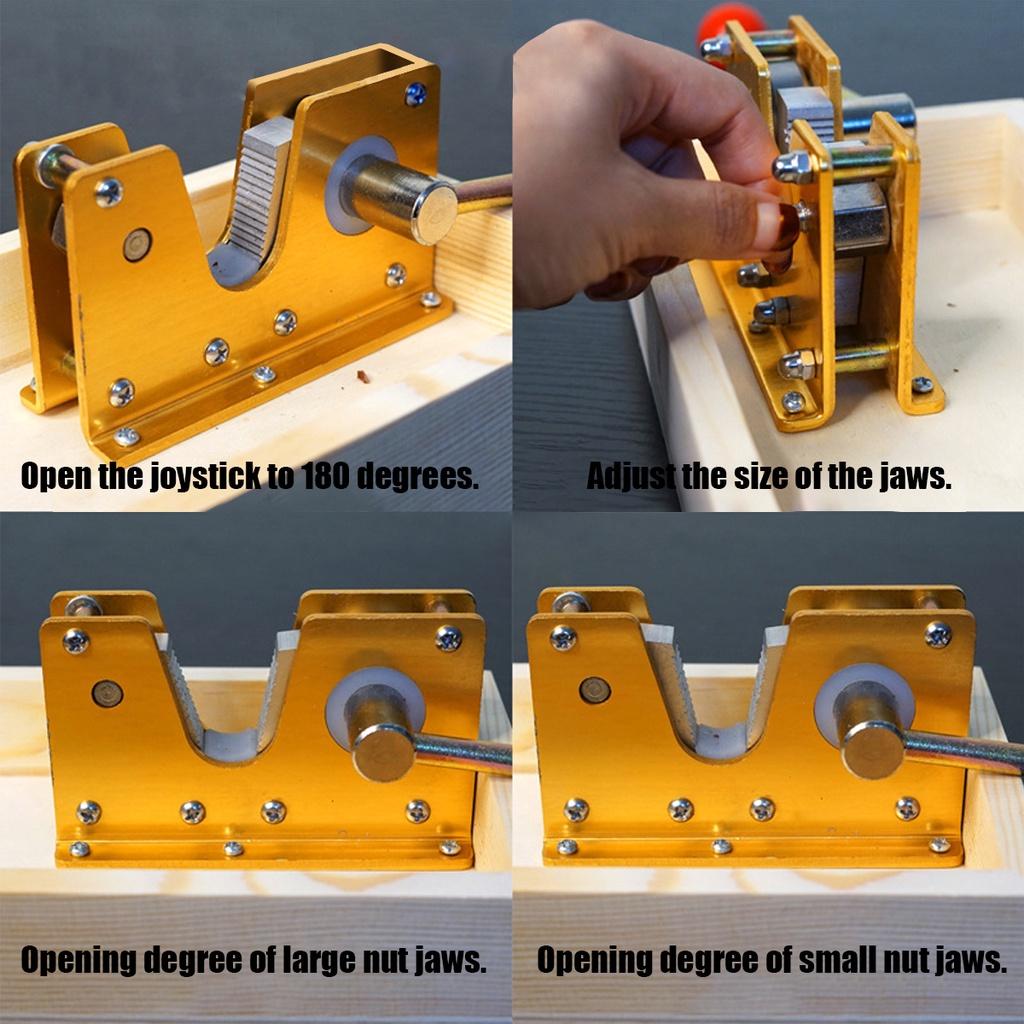 Open the joystick to 180 degrees.

Adjust the size of the jaws.

Opening degree of large nut jaws.

Opening degree of small nut jaws.