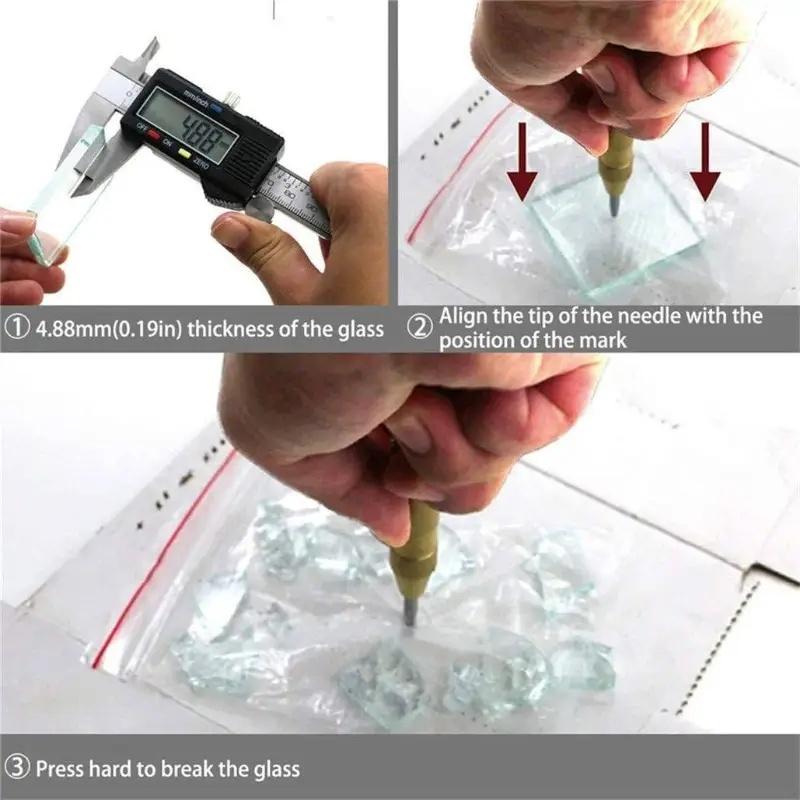 mm/inch
4.88
OFF ON ZERO

① 4.88mm(0.19in) thickness of the glass

② Align the tip of the needle with the position of the mark

③ Press hard to break the glass