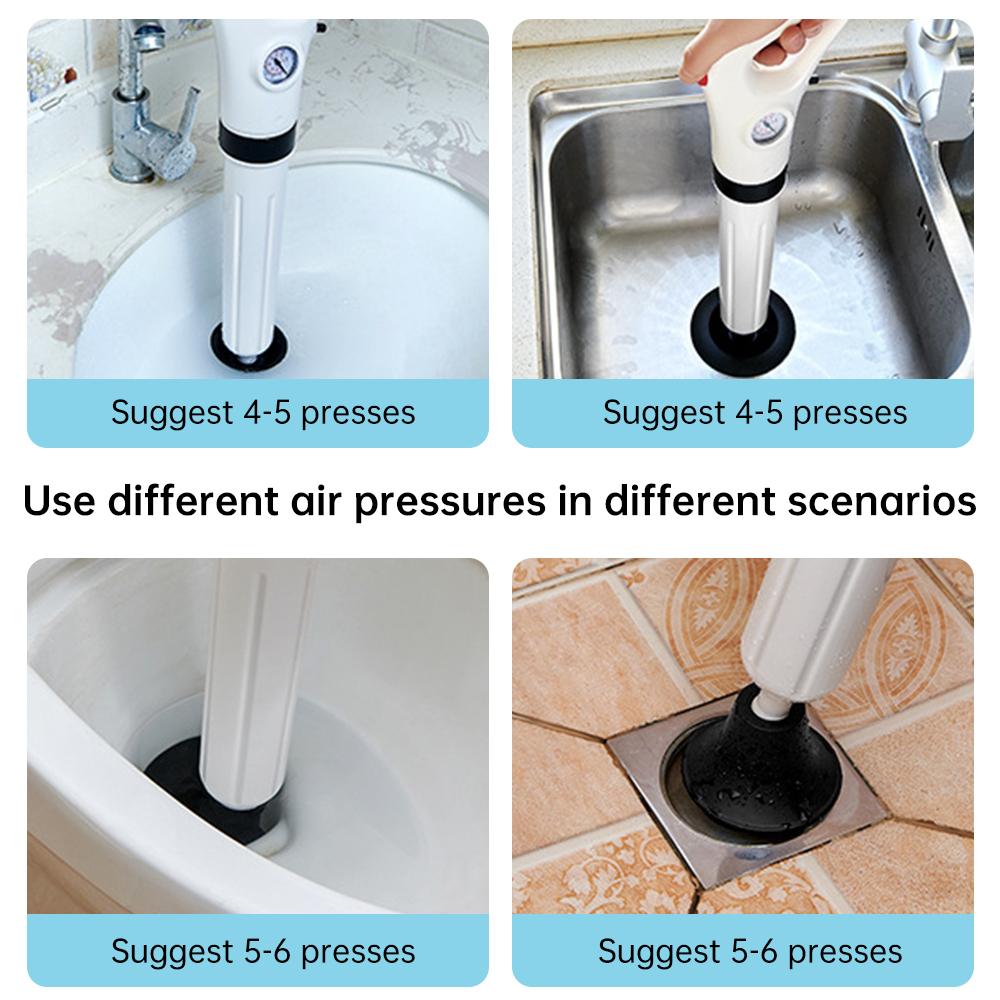 Suggest 4-5 presses

Suggest 4-5 presses

Use different air pressures in different scenarios

Suggest 5-6 presses

Suggest 5-6 presses