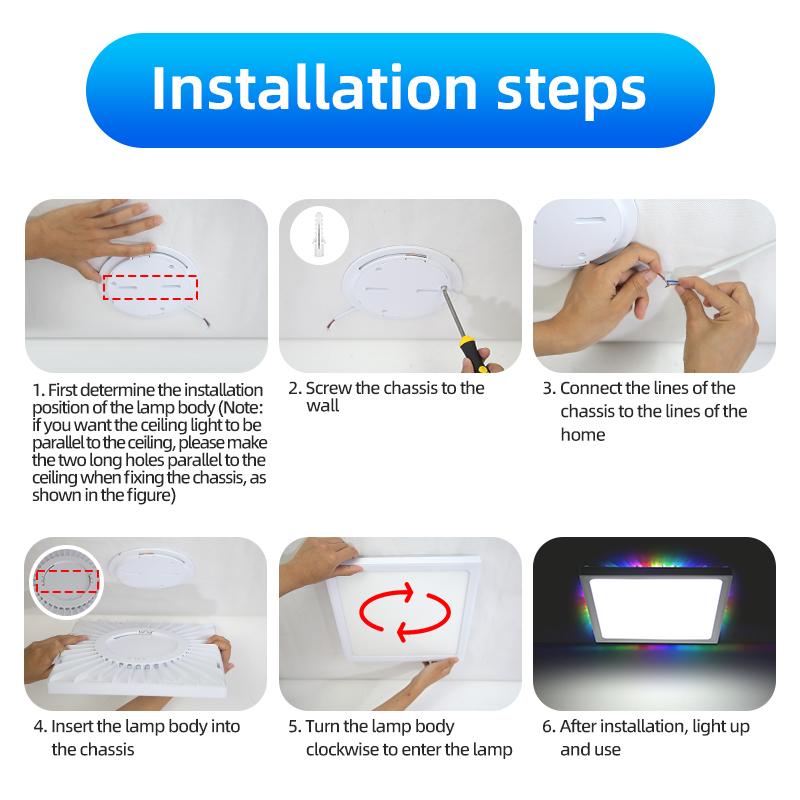 Installation steps

1. First determine the installation position of the lamp body (Note: if you want the ceiling light to be parallel to the ceiling, please make the two long holes parallel to the ceiling when fixing the chassis, as shown in the figure)

2. Screw the chassis to the wall

3. Connect the lines of the chassis to the lines of the home

4. Insert the lamp body into the chassis

5. Turn the lamp body clockwise to enter the lamp

6. After installation, light up and use