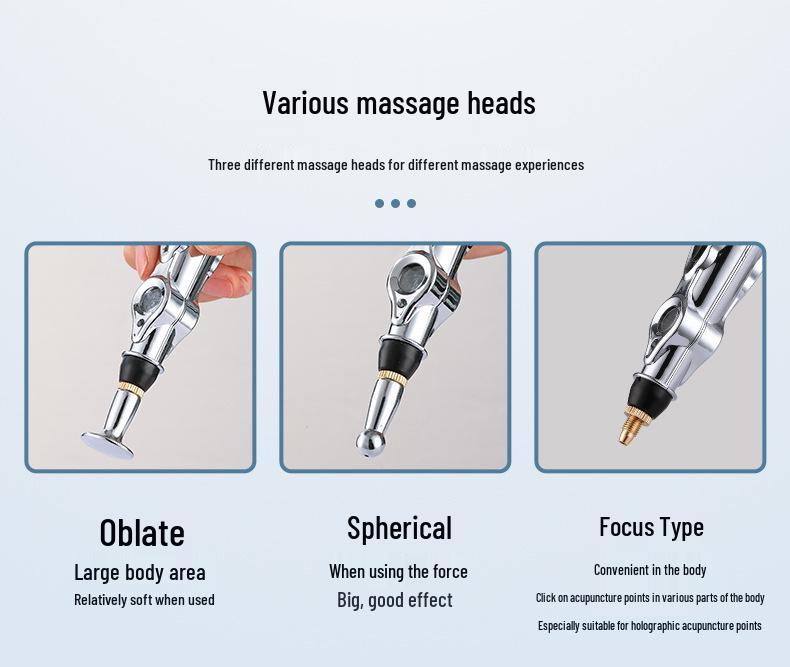 Various massage heads

Three different massage heads for different massage experiences

Oblate

Large body area

Relatively soft when used

Spherical

When using the force

Big, good effect

Focus Type

Convenient in the body

Click on acupuncture points in various parts of the body

Especially suitable for holographic acupuncture points