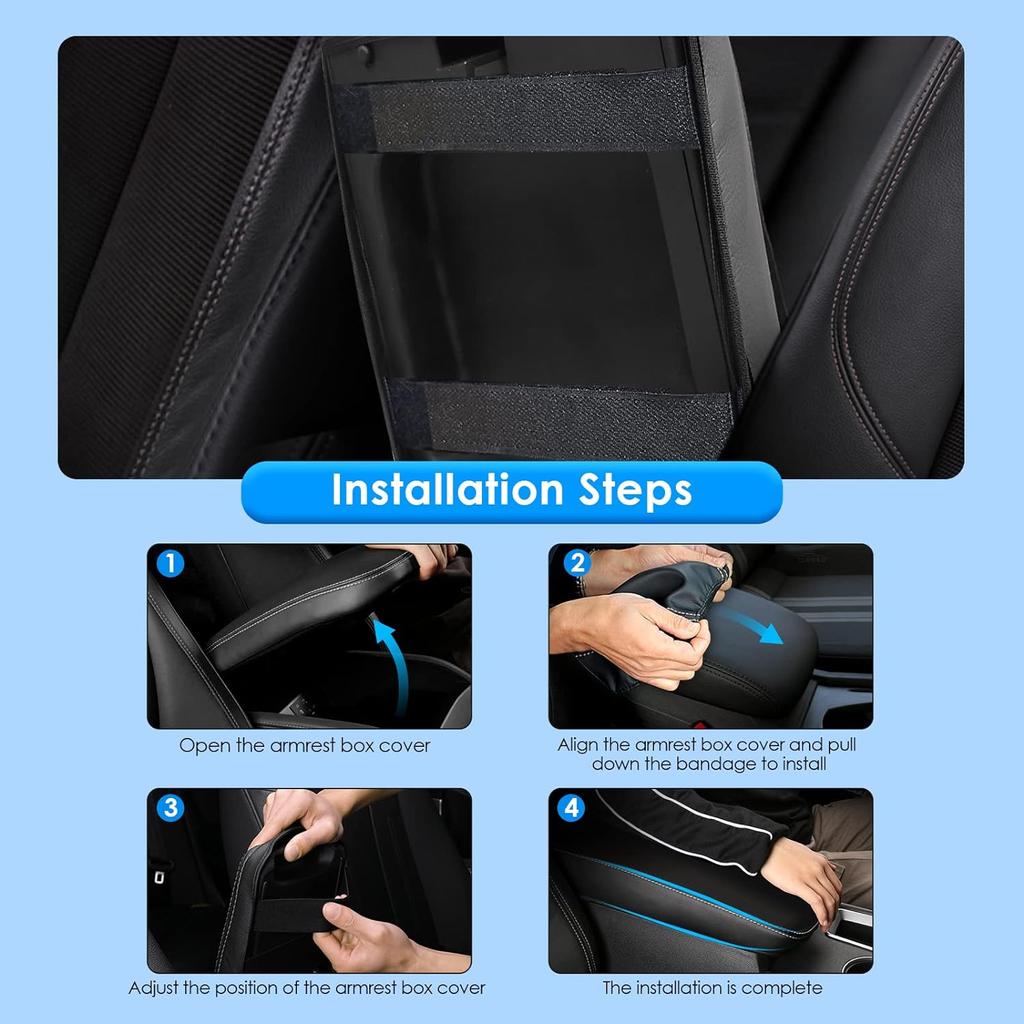 Installation Steps

1
Open the armrest box cover

2
Align the armrest box cover and pull down the bandage to install

3
Adjust the position of the armrest box cover

4
The installation is complete