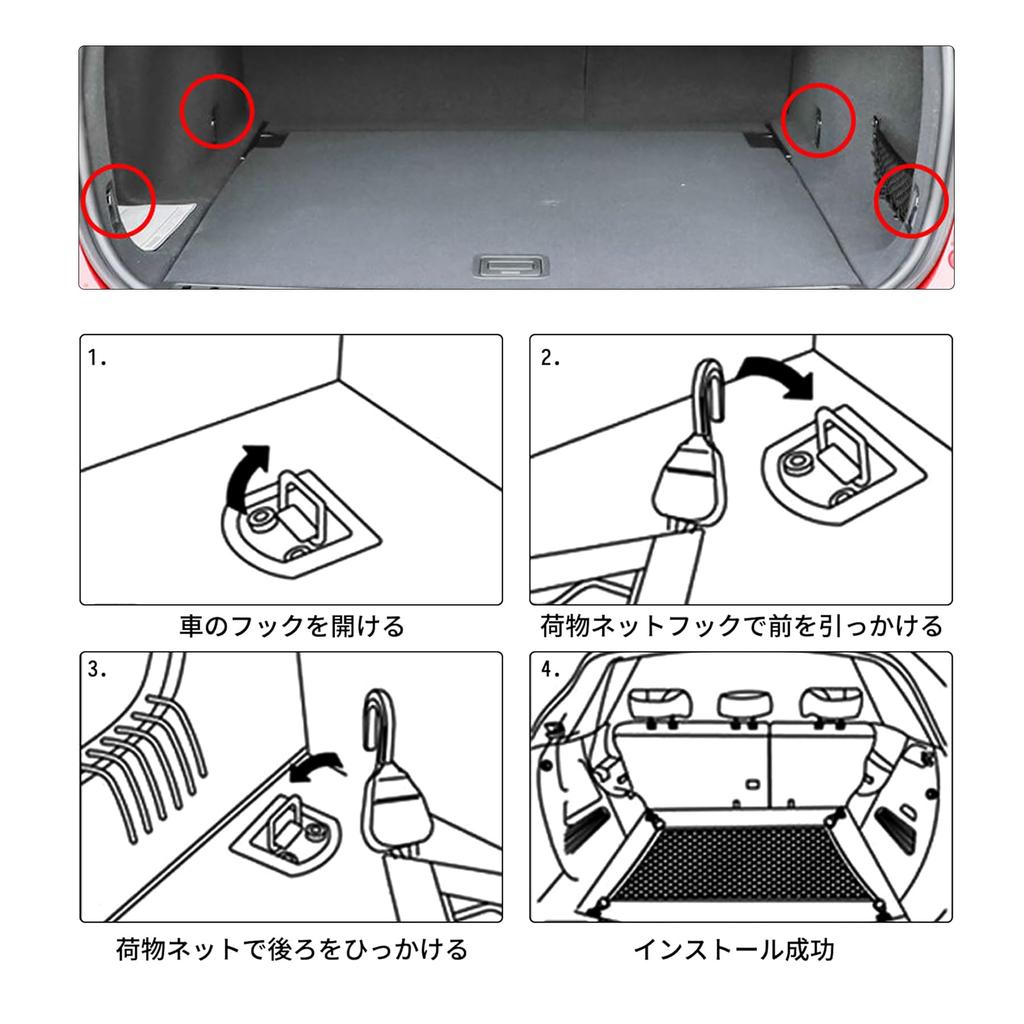 1.

車のフックを開ける

2.

荷物ネットフックで前を引っかける

3.

荷物ネットで後ろをひっかける

4.

インストール成功