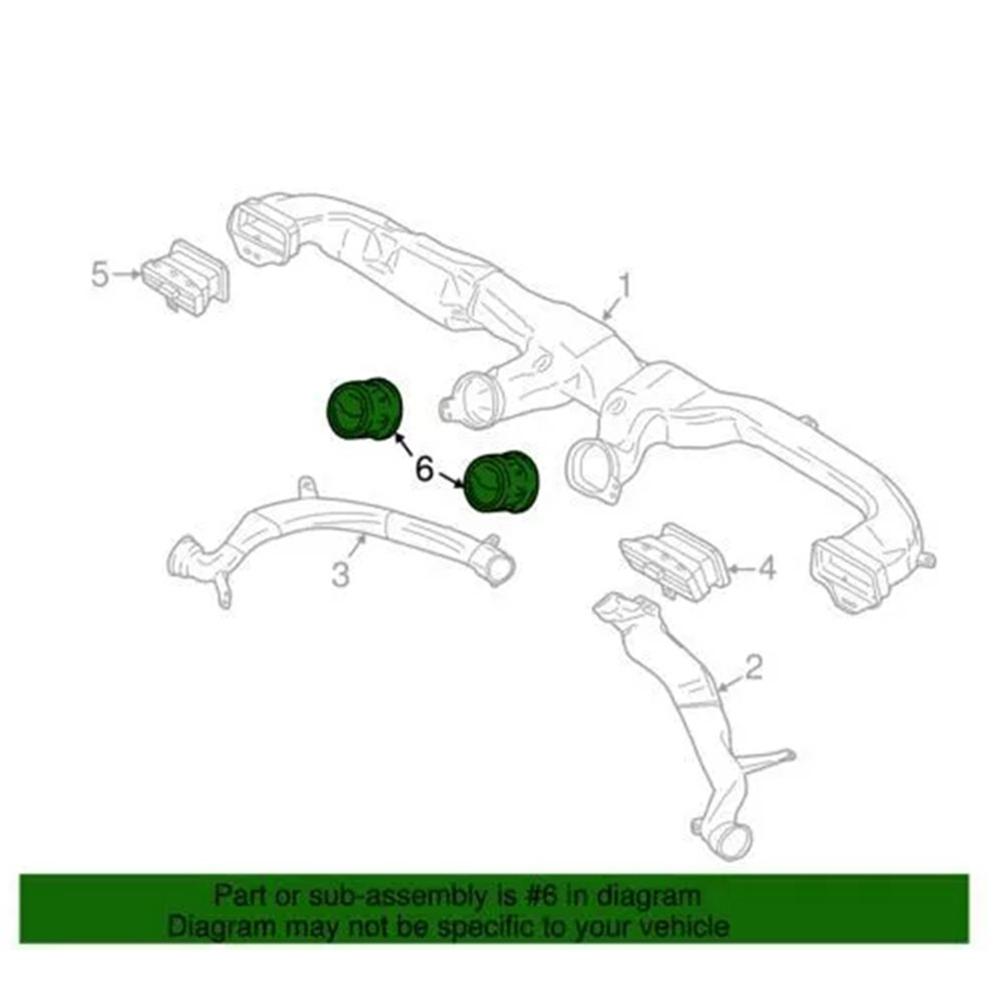 5
1
6
3
4
2

Part or sub-assembly is #6 in diagram
Diagram may not be specific to your vehicle