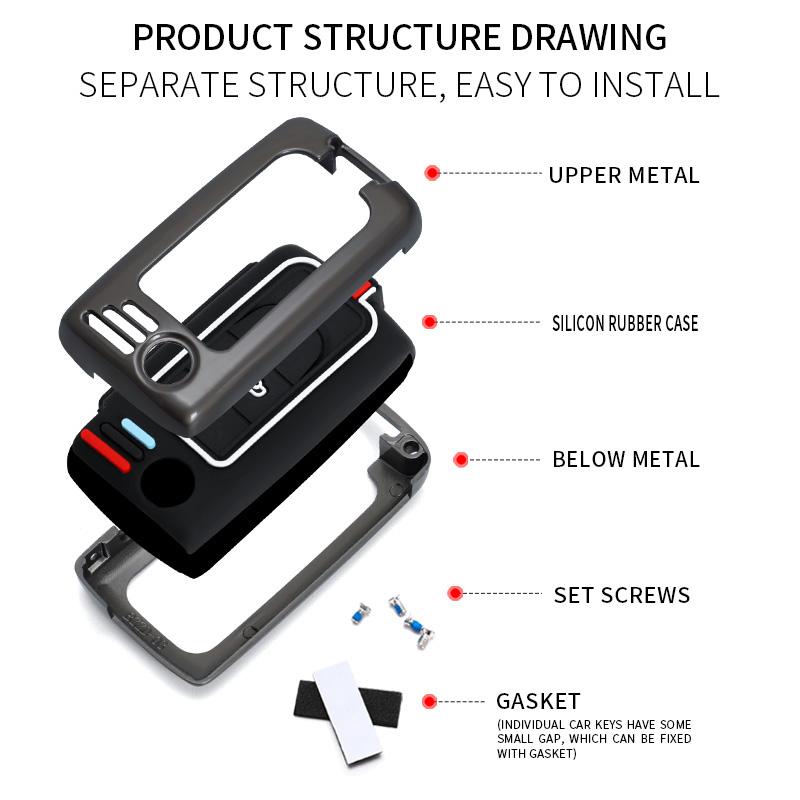 PRODUCT STRUCTURE DRAWING
SEPARATE STRUCTURE, EASY TO INSTALL

UPPER METAL

SILICON RUBBER CASE

BELOW METAL

SET SCREWS

GASKET
(INDIVIDUAL CAR KEYS HAVE SOME SMALL GAP, WHICH CAN BE FIXED WITH GASKET)